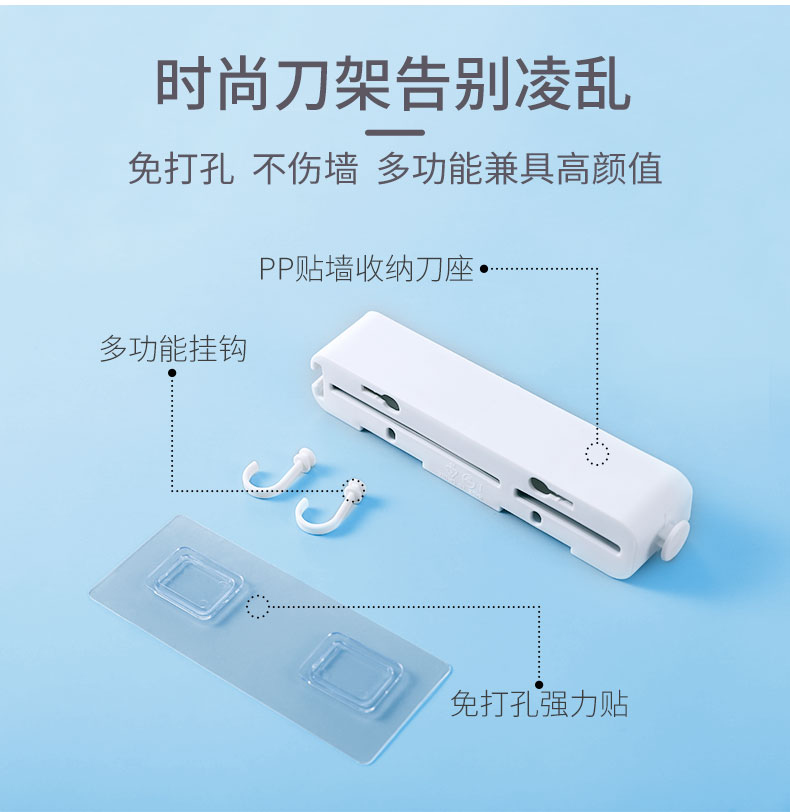 时尚刀架告别凌乱

免打孔 不伤墙 多功能兼具高颜值

PP贴墙收纳刀座

多功能挂钩

免打孔强力贴