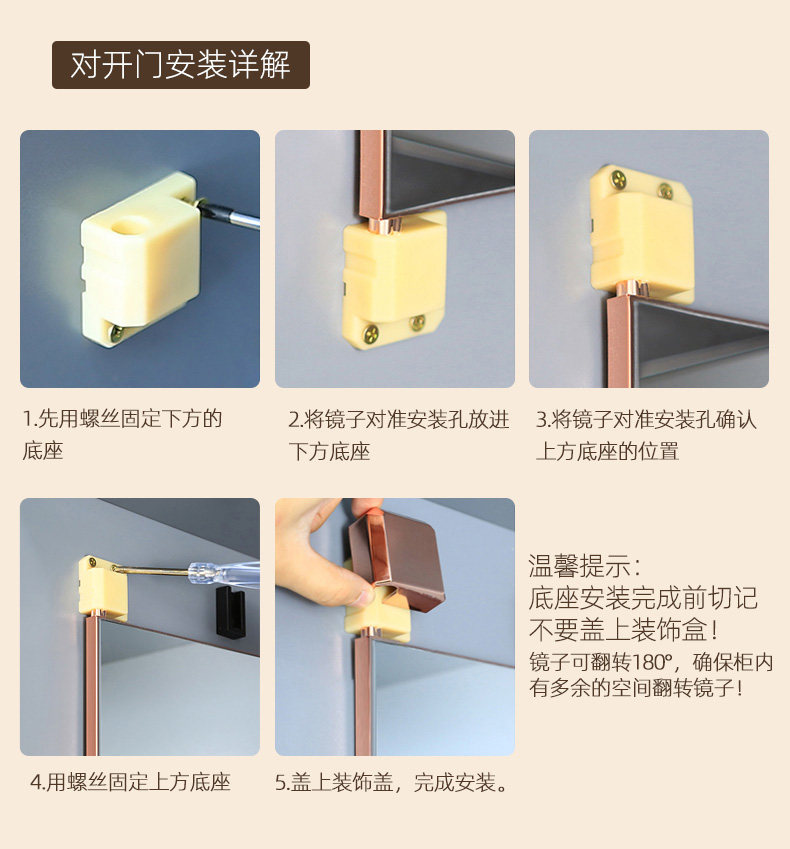 对开门安装详解

1.先用螺丝固定下方的底座

2.将镜子对准安装孔放进下方底座

3.将镜子对准安装孔确认上方底座的位置

4.用螺丝固定上方底座

5.盖上装饰盖，完成安装。

温馨提示：
底座安装完成前切记不要盖上装饰盒！
镜子可翻转180°，确保柜内有多余的空间翻转镜子！