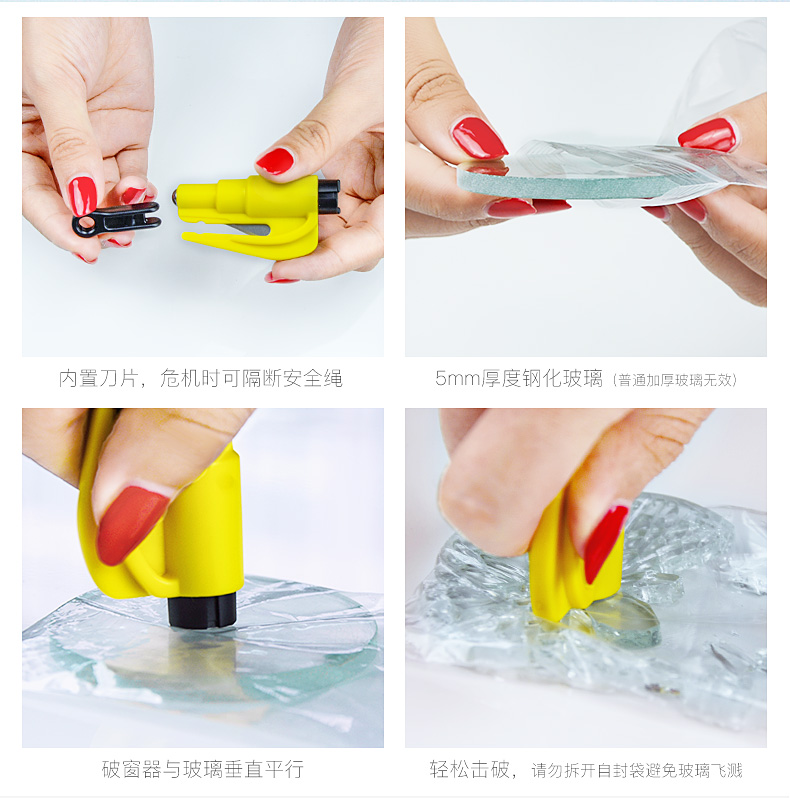 内置刀片，危机时可隔断安全绳

5mm厚度钢化玻璃（普通加厚玻璃无效）

破窗器与玻璃垂直平行

轻松击破，请勿拆开自封袋避免玻璃飞溅