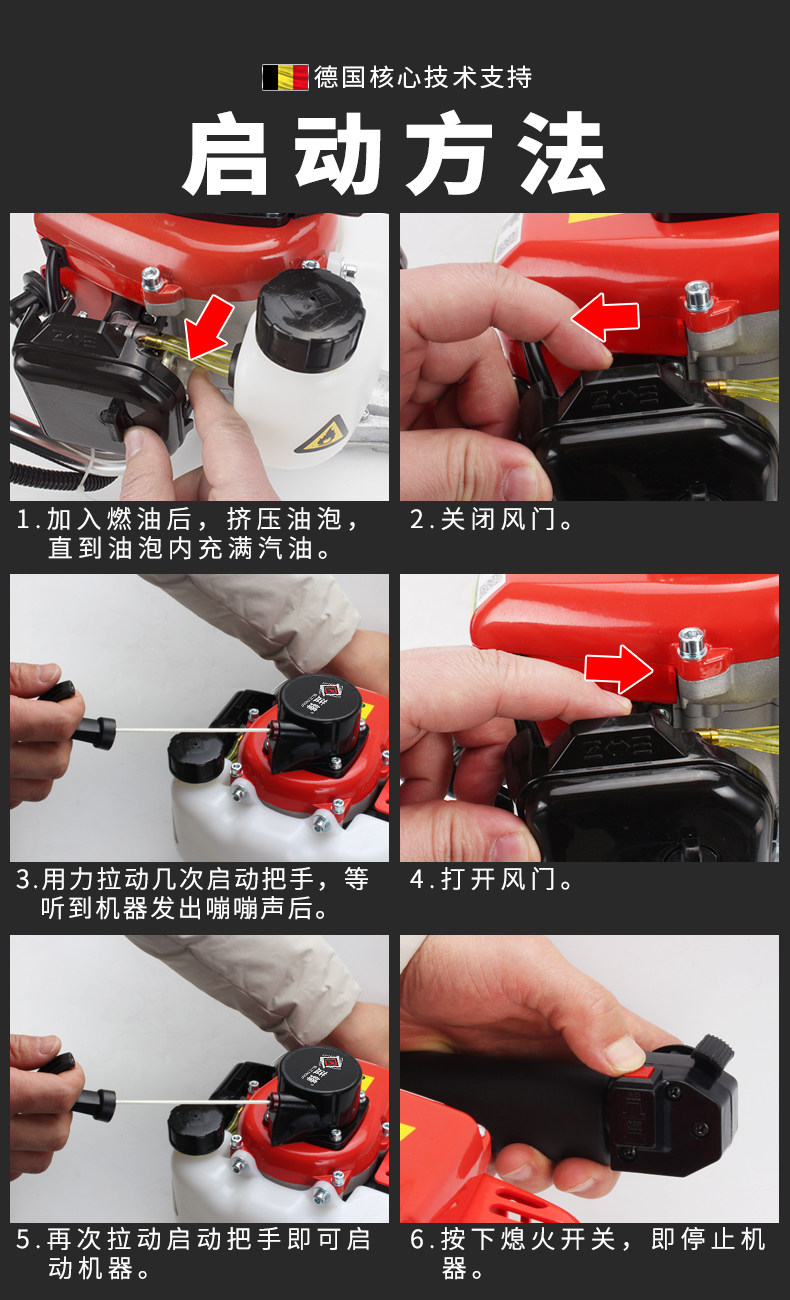 德国核心技术支持

启动方法

1.加入燃油后，挤压油泡，直到油泡内充满汽油。

2.关闭风门。

3.用力拉动几次启动把手，等听到机器发出嘣嘣声后。

4.打开风门。

5.再次拉动启动把手即可启动机器。

6.按下熄火开关，即停止机器。