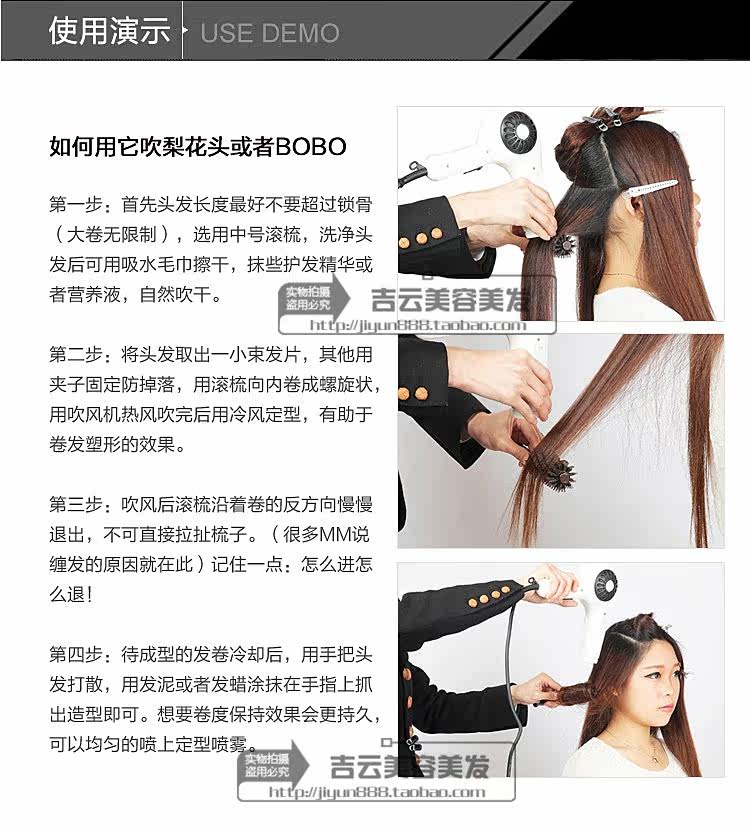 使用演示 USE DEMO

如何用它吹梨花头或者BOBO

第一步：首先头发长度最好不要超过锁骨（大卷无限制），选用中号滚梳，洗净头发后可用吸水毛巾擦干，抹些护发精华或者营养液，自然吹干。

实物拍摄 盗用必究 吉云美容美发 http://jiyun888.taobao.com

第二步：将头发取出一小束发片，其他用夹子固定防掉落，用滚梳向内卷成螺旋状，用吹风机热风吹完后用冷风定型，有助于卷发塑形的效果。

第三步：吹风后滚梳沿着卷的反方向慢慢退出，不可直接拉扯梳子。（很多MM说缠发的原因就在此）记住一点：怎么进怎么退！

第四步：待成型的发卷冷却后，用手把头发打散，用发泥或者发蜡涂抹在手指上抓出造型即可。想要卷度保持效果会更持久，可以均匀的喷上定型喷雾。

实物拍摄 盗用必究 吉云美容美发 http://jiyun888.taobao.com