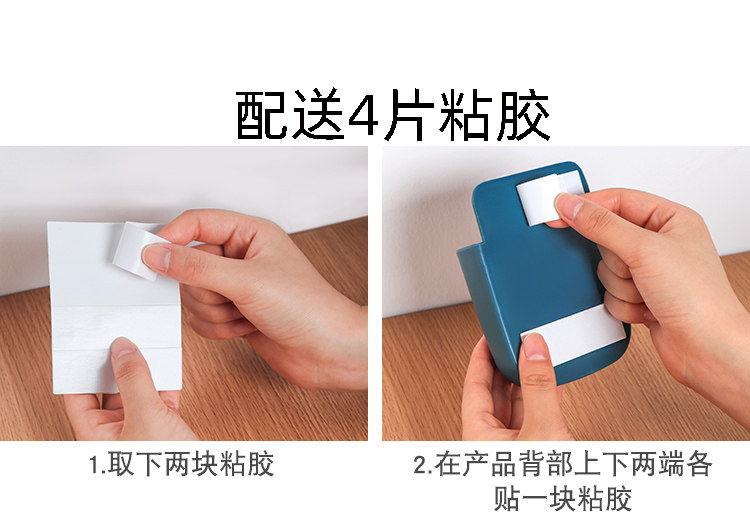 配送4片粘胶

1.取下两块粘胶

2.在产品背部上下两端各贴一块粘胶