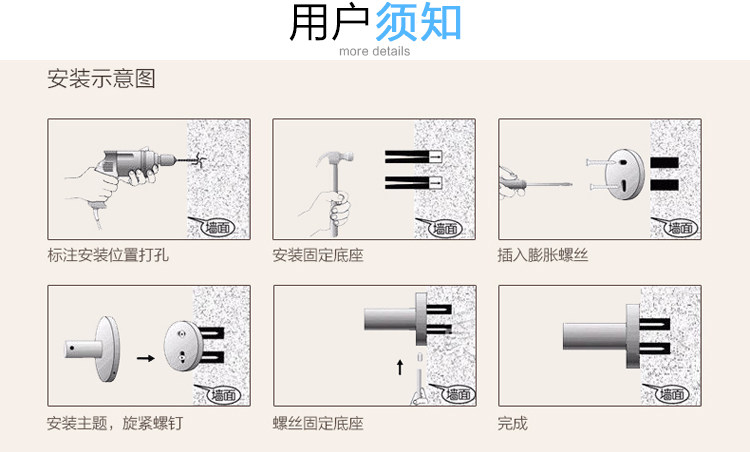 用户须知
more details

安装示意图

墙面
标注安装位置打孔

墙面
安装固定底座

墙面
插入膨胀螺丝

墙面
安装主题，旋紧螺钉

墙面
螺丝固定底座

墙面
完成