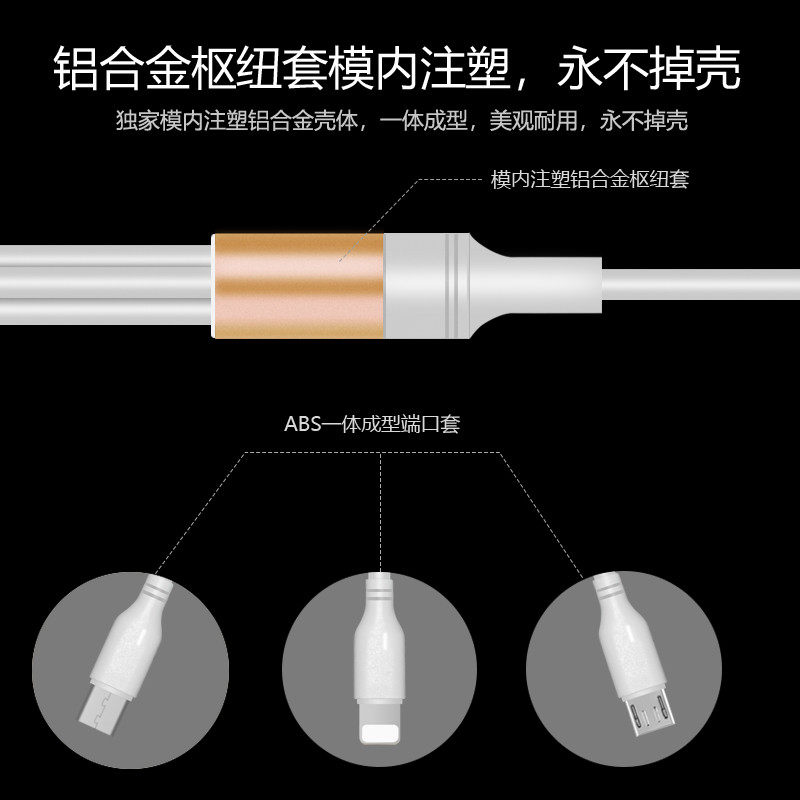 铝合金枢纽套模内注塑，永不掉壳

独家模内注塑铝合金壳体，一体成型，美观耐用，永不掉壳

模内注塑铝合金枢纽套

ABS一体成型端口套