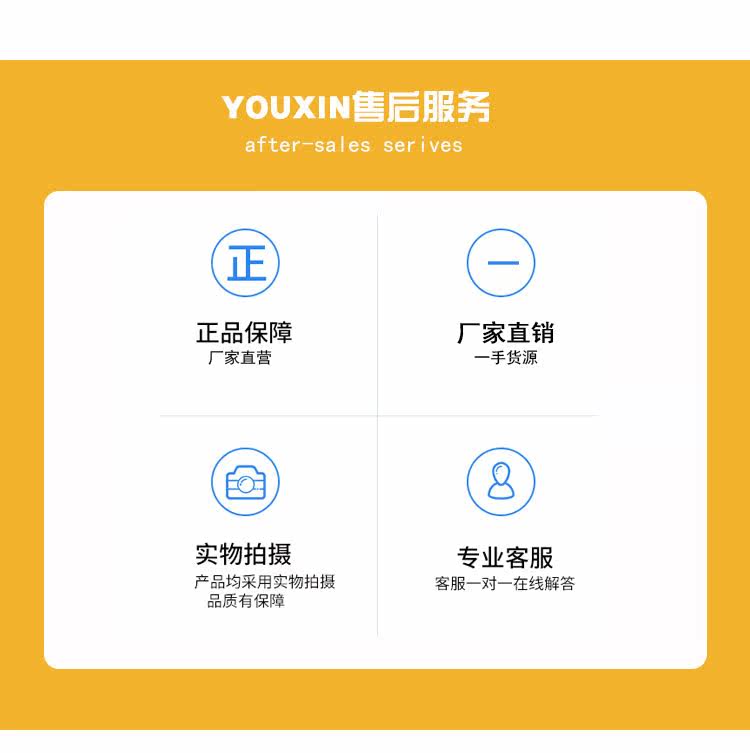 YOUXIN售后服务
after-sales serives

正

正品保障
厂家直营

一

厂家直销
一手货源

实物拍摄
产品均采用实物拍摄
品质有保障

专业客服
客服一对一在线解答