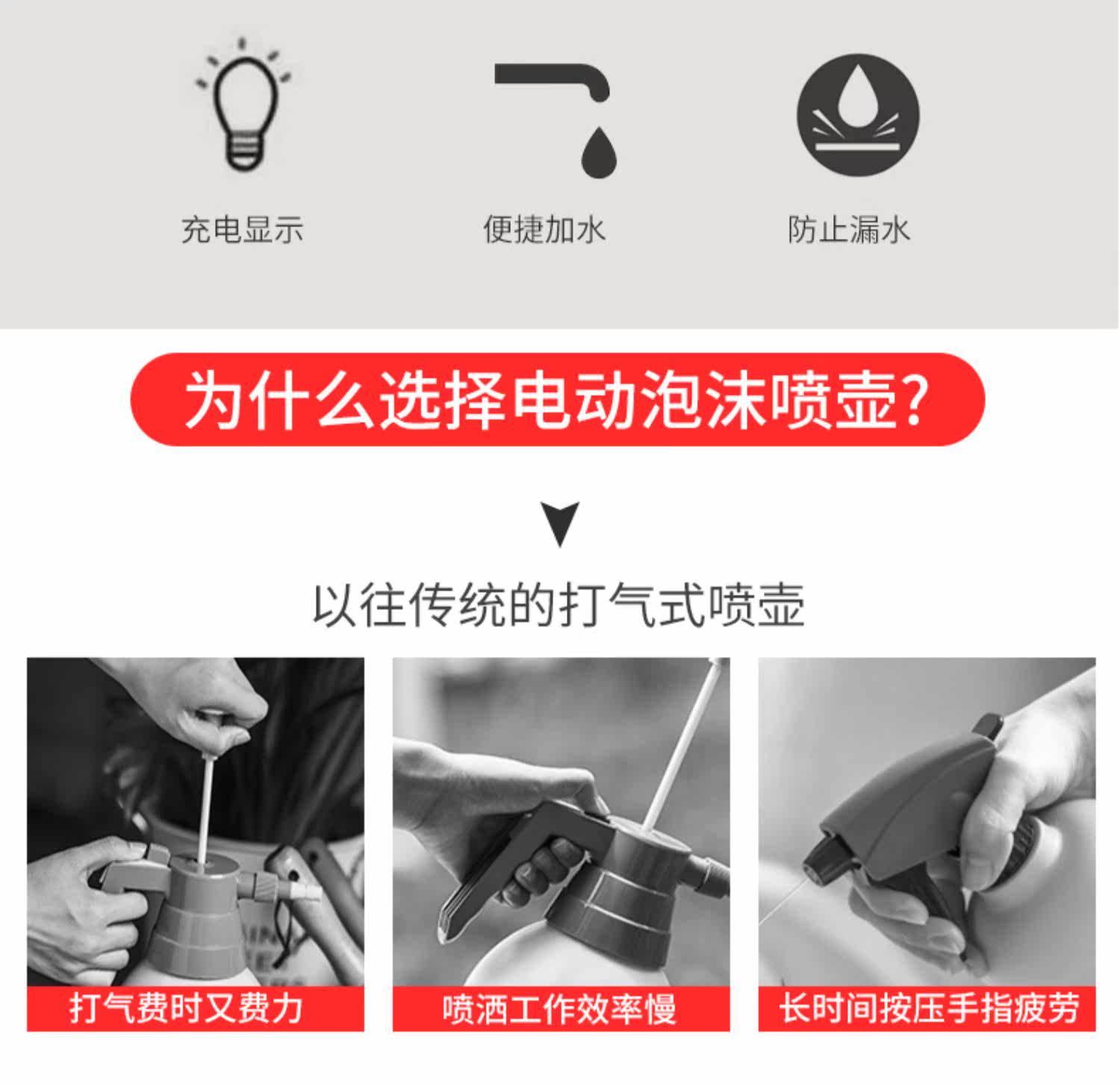 充电显示

便捷加水

防止漏水

为什么选择电动泡沫喷壶?

以往传统的打气式喷壶

打气费时又费力

喷洒工作效率慢

长时间按压手指疲劳