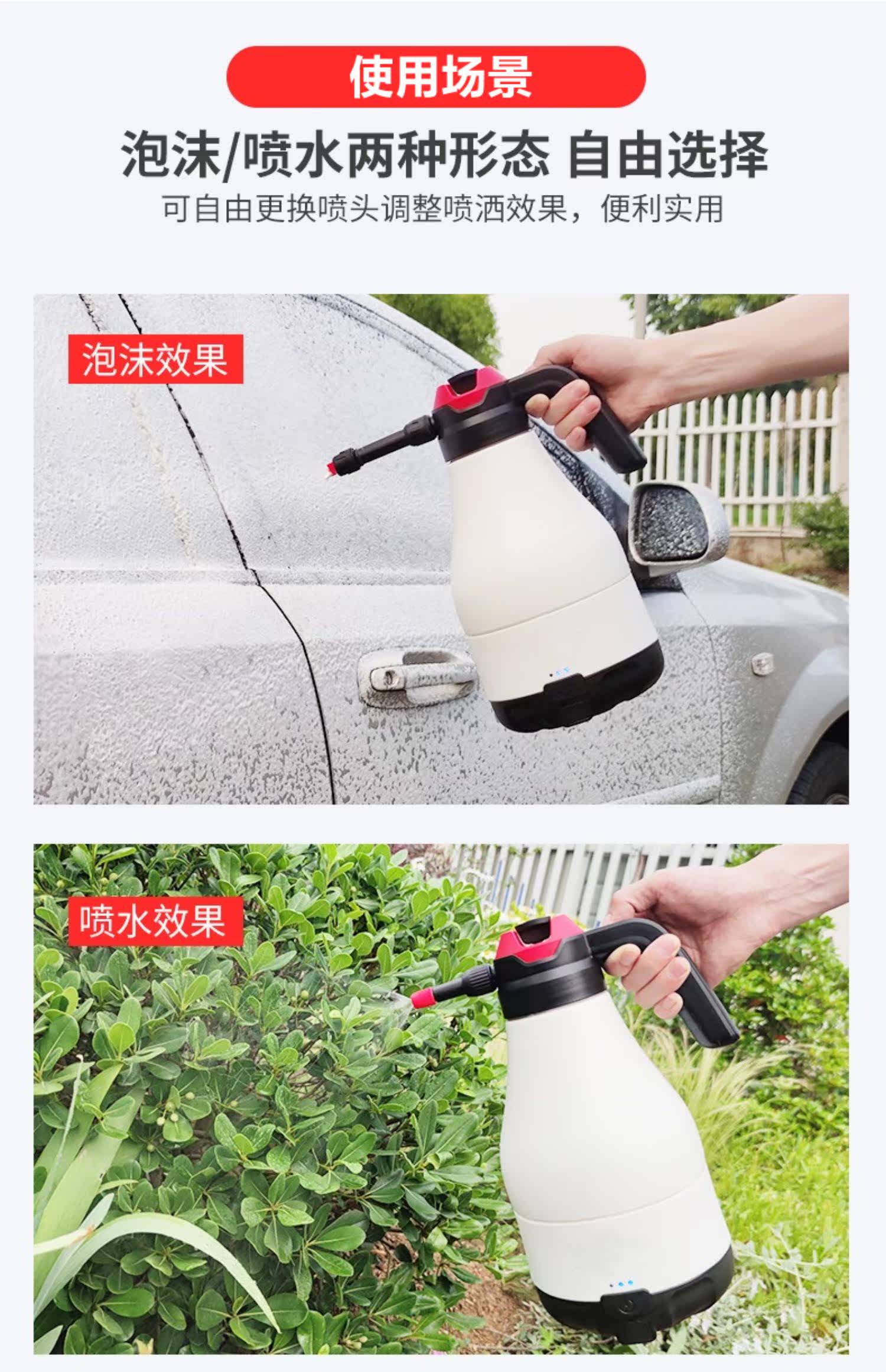 使用场景

泡沫/喷水两种形态 自由选择

可自由更换喷头调整喷洒效果，便利实用

泡沫效果

喷水效果