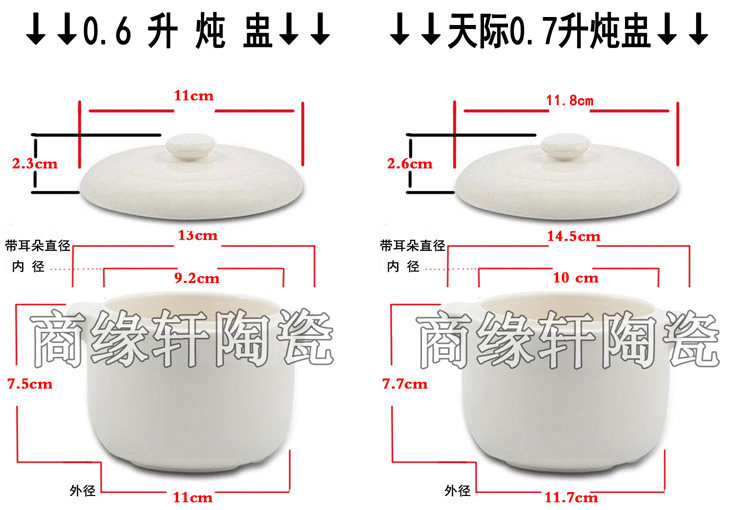 ↓↓0.6 升 炖 盅↓↓

11cm

2.3cm

带耳朵直径
13cm

内 径
9.2cm

商缘轩陶瓷

7.5cm

外径
11cm

↓↓天际0.7升炖盅↓↓

11.8cm

2.6cm

带耳朵直径
14.5cm

内 径
10 cm

商缘轩陶瓷

7.7cm

外径
11.7cm