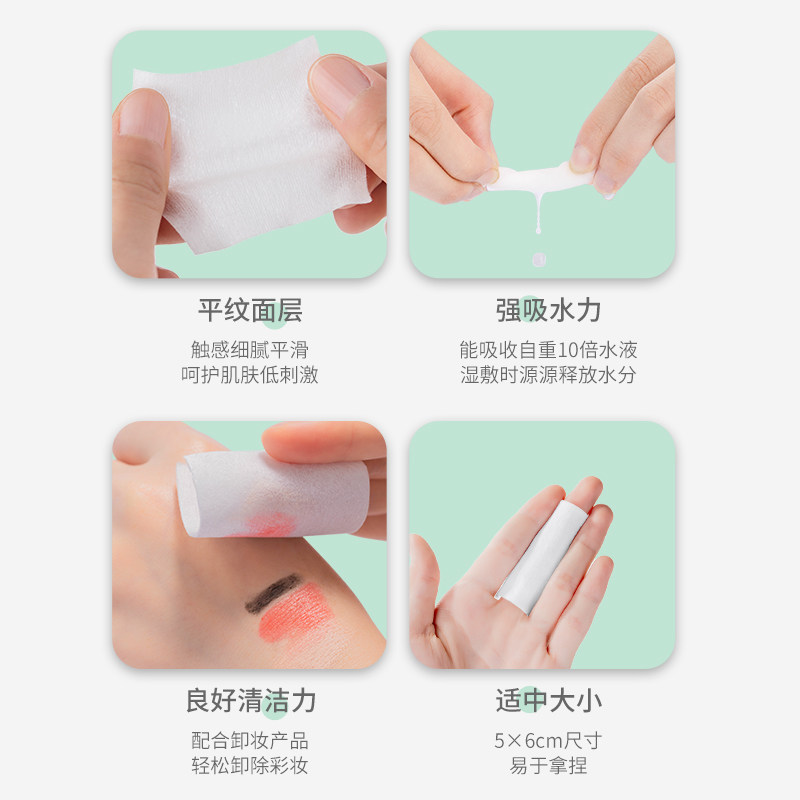 平纹面层

触感细腻平滑
呵护肌肤低刺激

强吸水力

能吸收自重10倍水液
湿敷时源源释放水分

良好清洁力

配合卸妆产品
轻松卸除彩妆

适中大小

5×6cm尺寸
易于拿捏