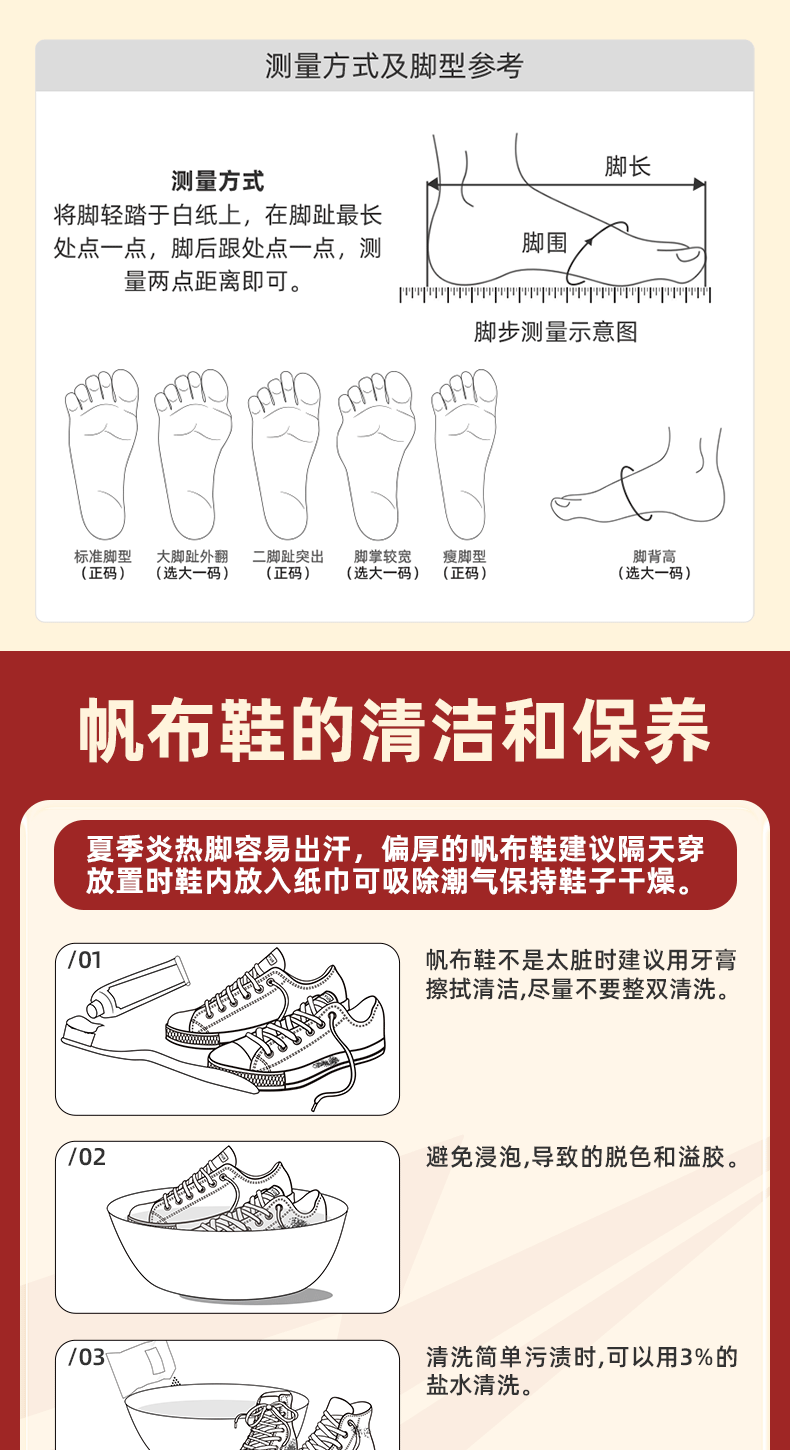 测量方式及脚型参考

测量方式
将脚轻踏于白纸上，在脚趾最长处点一点，脚后跟处点一点，测量两点距离即可。

脚长
脚围
脚步测量示意图

标准脚型
（正码）
大脚趾外翻
（选大一码）
二脚趾突出
（正码）
脚掌较宽
（选大一码）
瘦脚型
（正码）
脚背高
（选大一码）

帆布鞋的清洁和保养

夏季炎热脚容易出汗，偏厚的帆布鞋建议隔天穿放置时鞋内放入纸巾可吸除潮气保持鞋子干燥。

/01
帆布鞋不是太脏时建议用牙膏擦拭清洁,尽量不要整双清洗。

/02
避免浸泡,导致的脱色和溢胶。

/03
清洗简单污渍时,可以用3%的盐水清洗。