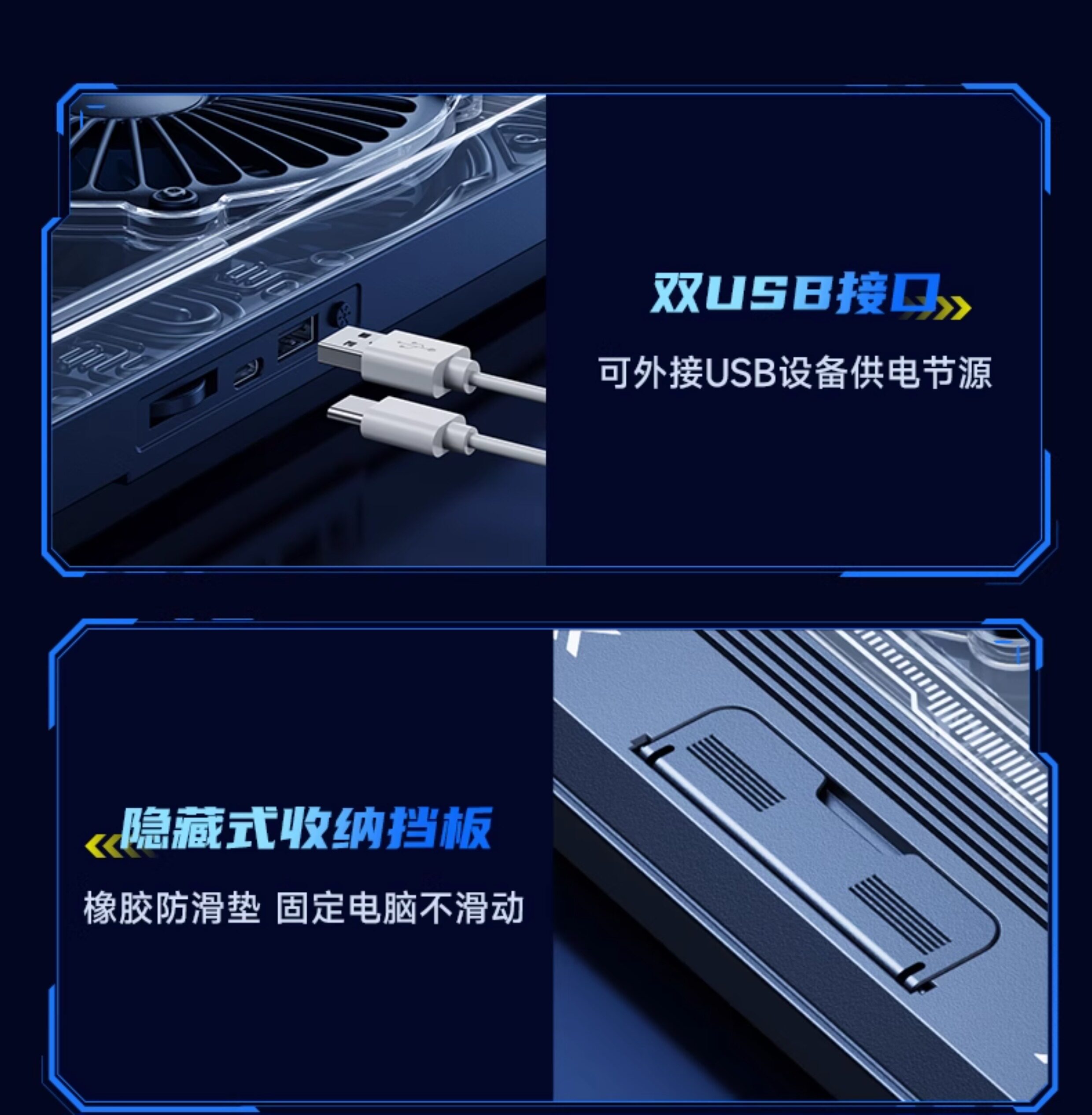 双USB接口

可外接USB设备供电节源

隐藏式收纳挡板

橡胶防滑垫 固定电脑不滑动