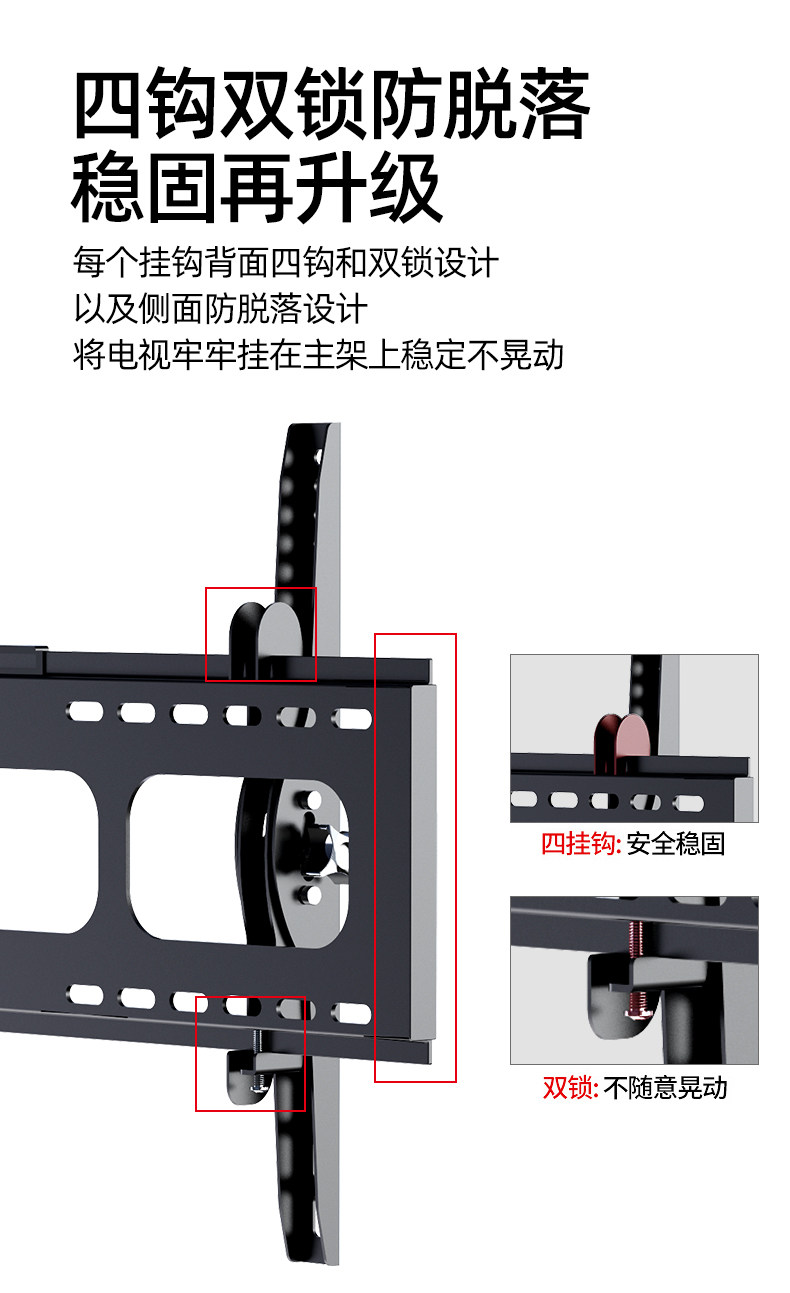 四钩双锁防脱落
稳固再升级

每个挂钩背面四钩和双锁设计
以及侧面防脱落设计
将电视牢牢挂在主架上稳定不晃动

四挂钩: 安全稳固

双锁: 不随意晃动