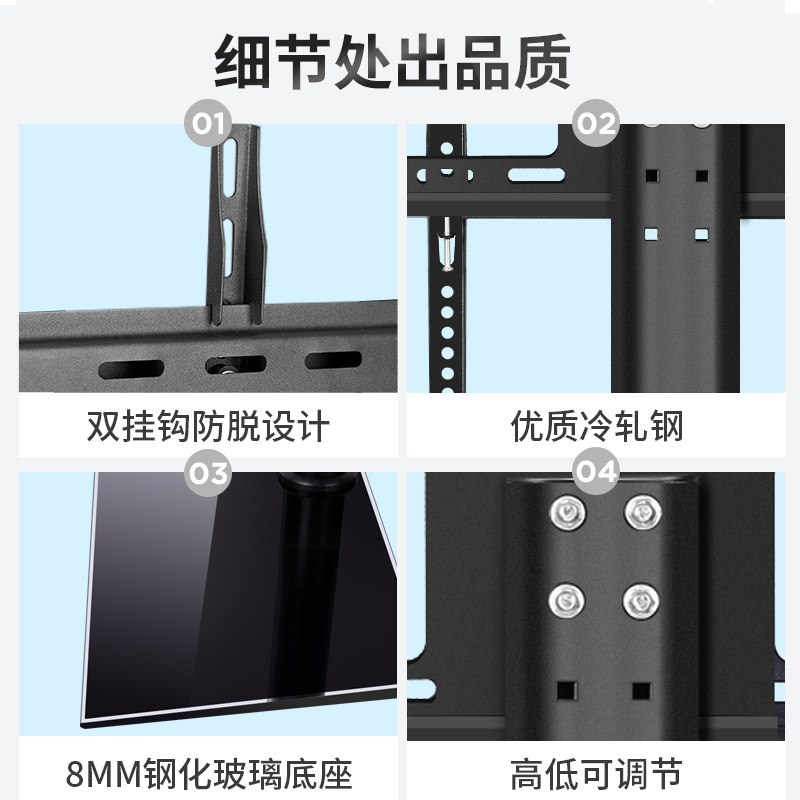 细节处出品质

01

双挂钩防脱设计

02

优质冷轧钢

03

8MM钢化玻璃底座

04

高低可调节