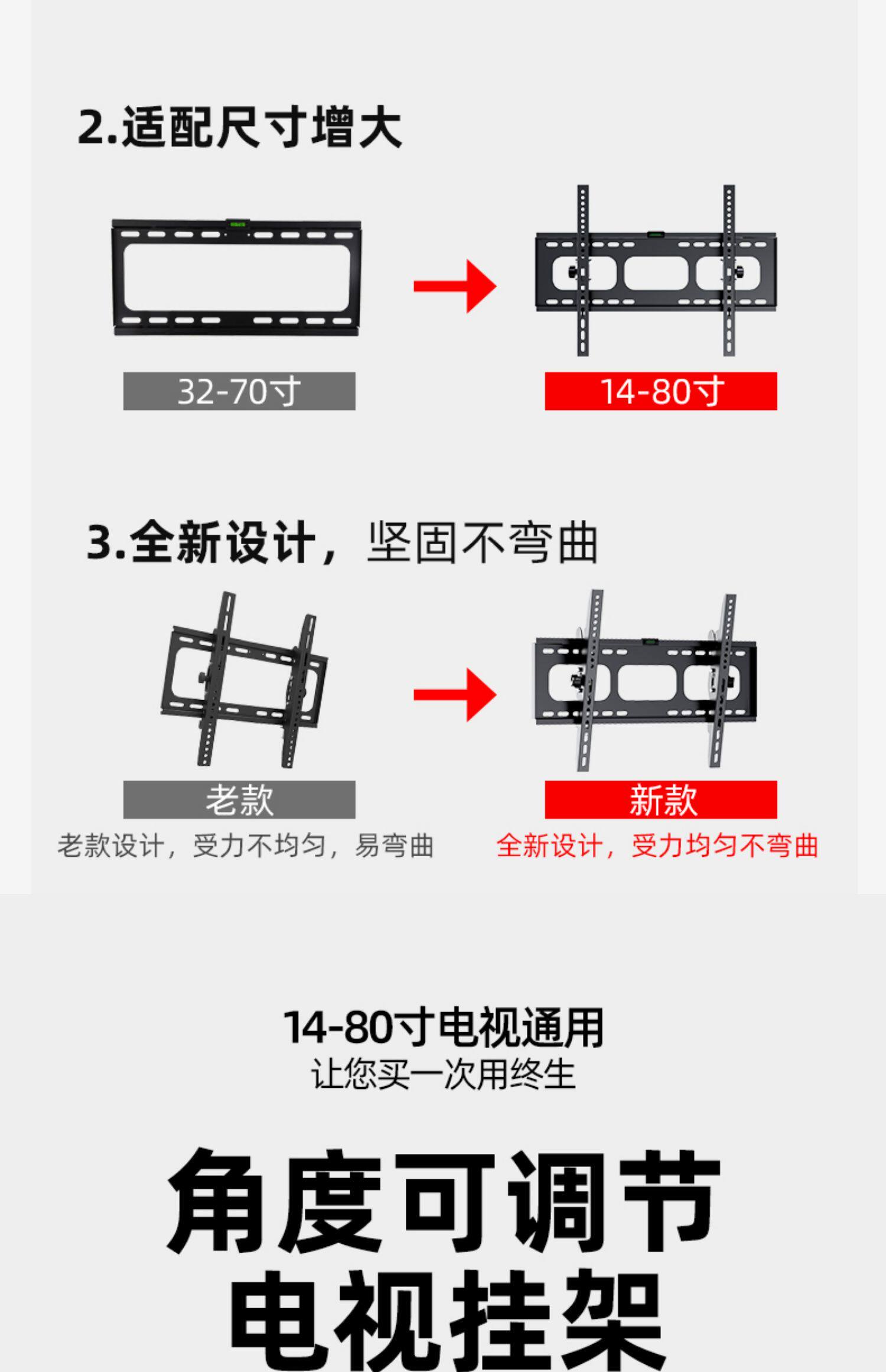 2.适配尺寸增大

32-70寸

14-80寸

3.全新设计，坚固不弯曲

老款

新款

老款设计，受力不均匀，易弯曲

全新设计，受力均匀不弯曲

14-80寸电视通用
让您买一次用终生

角度可调节
电视挂架