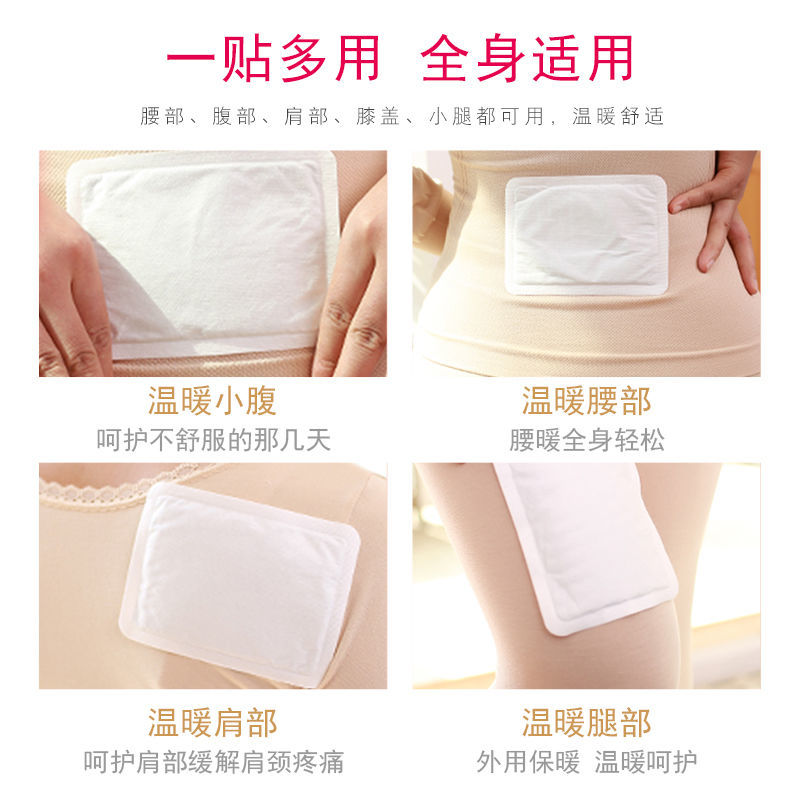 一贴多用 全身适用

腰部、腹部、肩部、膝盖、小腿都可用，温暖舒适

温暖小腹
呵护不舒服的那几天

温暖腰部
腰暖全身轻松

温暖肩部
呵护肩部缓解肩颈疼痛

温暖腿部
外用保暖 温暖呵护