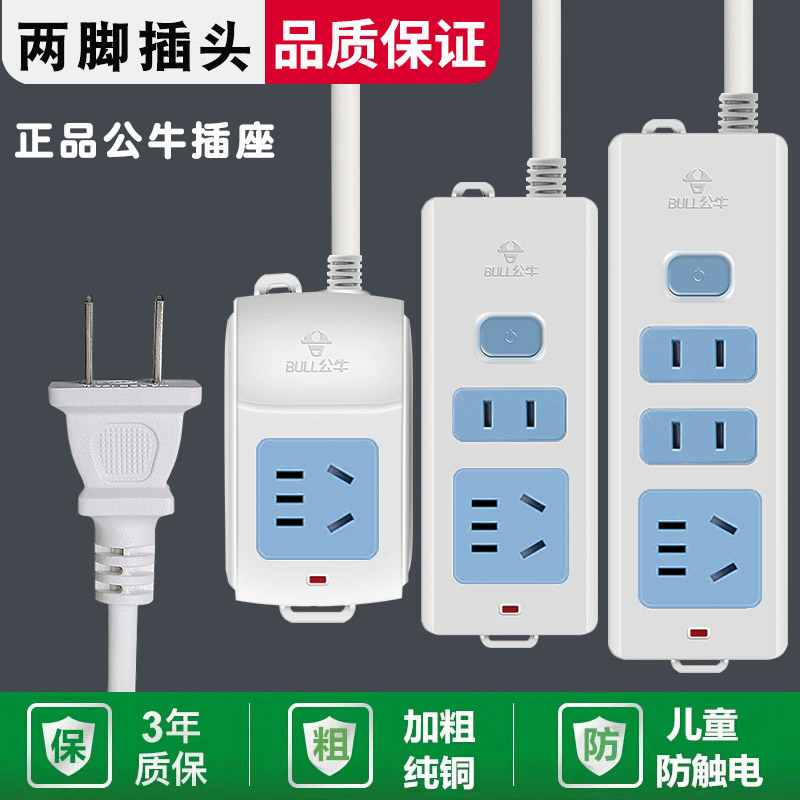 两脚插头 品质保证

正品公牛插座

BULL公牛

BULL公牛

BULL公牛

保 3年质保

粗 加粗纯铜

防 儿童防触电