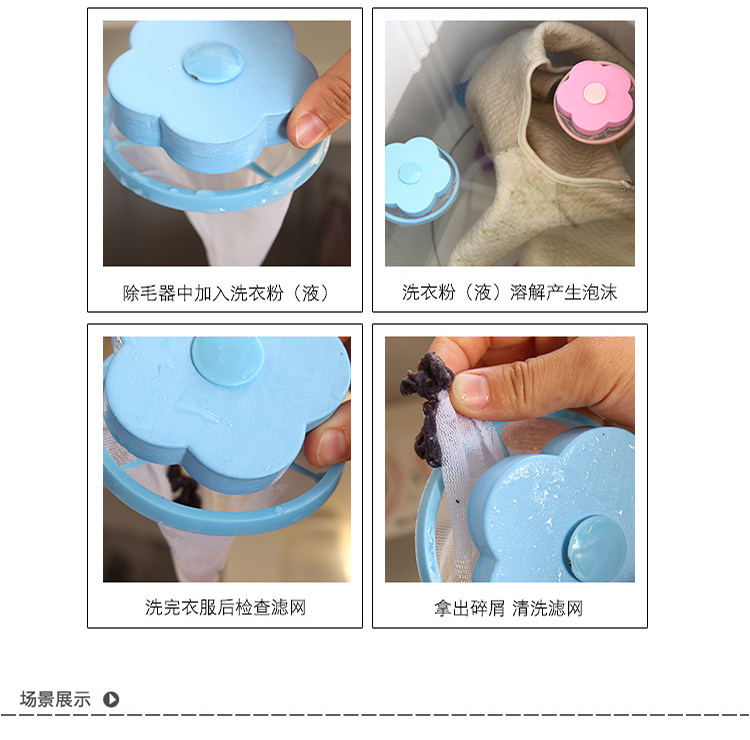 除毛器中加入洗衣粉（液）

洗衣粉（液）溶解产生泡沫

洗完衣服后检查滤网

拿出碎屑 清洗滤网

场景展示