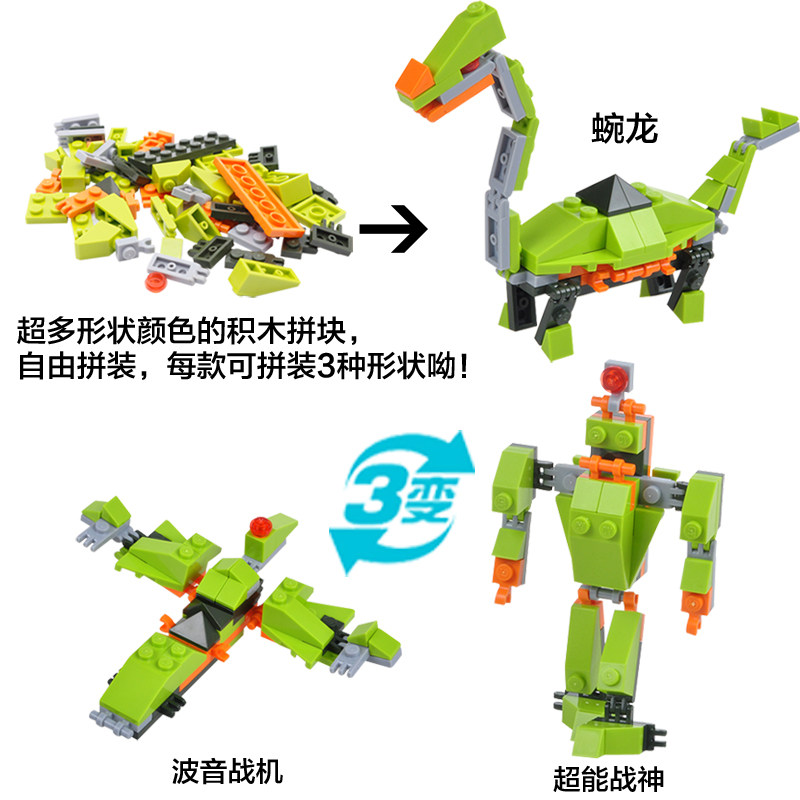 蜿龙

超多形状颜色的积木拼块，
自由拼装，每款可拼装3种形状呦！

3变

波音战机

超能战神