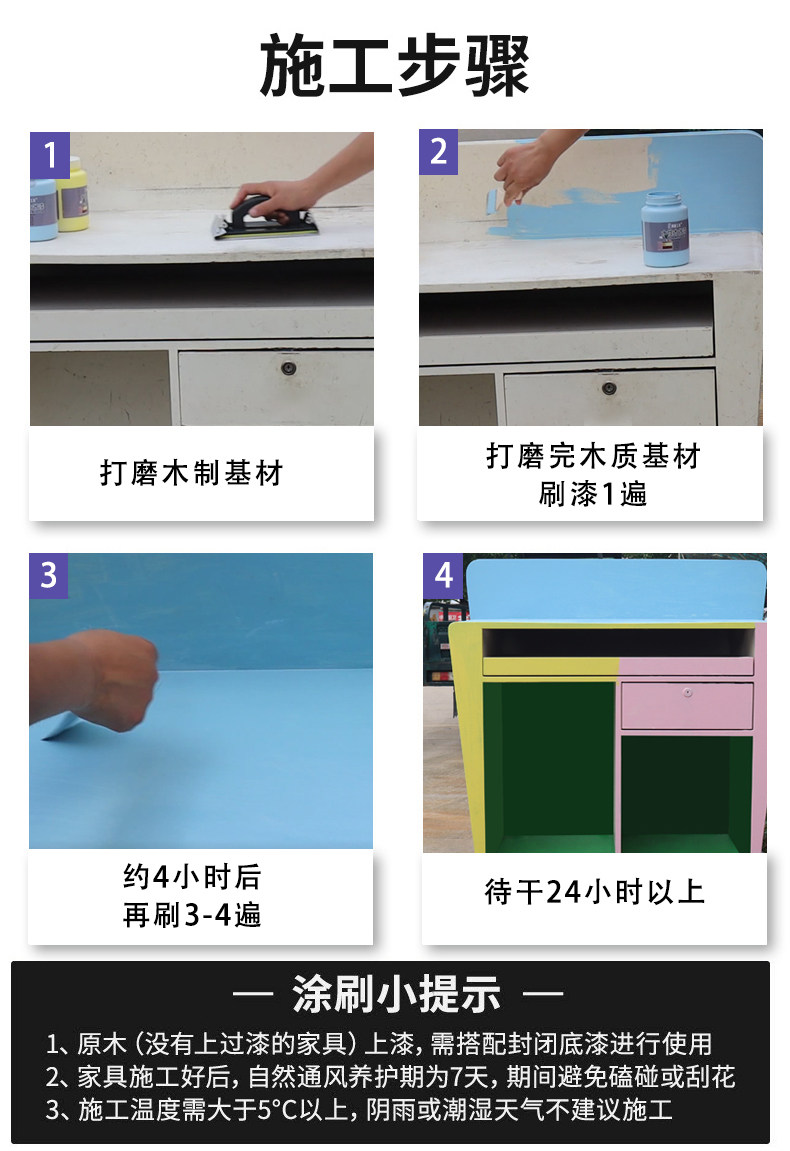 施工步骤

1

打磨木制基材

2

打磨完木质基材
刷漆1遍

3

约4小时后
再刷3-4遍

4

待干24小时以上

— 涂刷小提示 —

1、原木（没有上过漆的家具）上漆，需搭配封闭底漆进行使用
2、家具施工好后，自然通风养护期为7天，期间避免磕碰或刮花
3、施工温度需大于5°C以上，阴雨或潮湿天气不建议施工