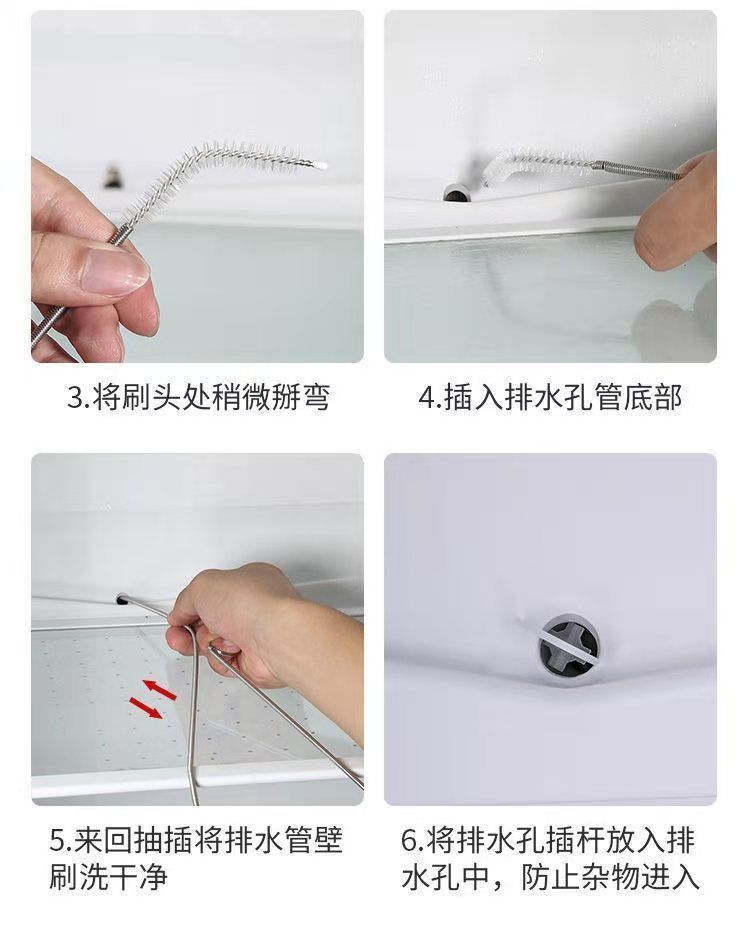 3.将刷头处稍微掰弯

4.插入排水孔管底部

5.来回抽插将排水管壁刷洗干净

6.将排水孔插杆放入排水孔中，防止杂物进入