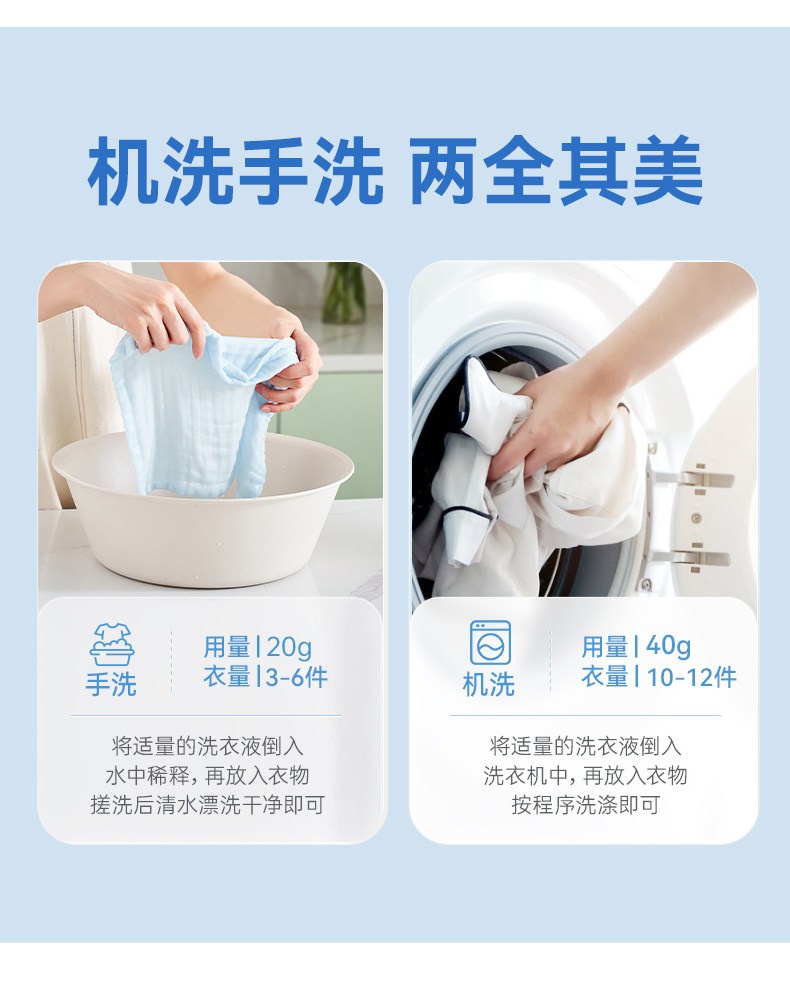 机洗手洗 两全其美

手洗

用量 | 20g
衣量 | 3-6件

将适量的洗衣液倒入水中稀释，再放入衣物搓洗后清水漂洗干净即可

机洗

用量 | 40g
衣量 | 10-12件

将适量的洗衣液倒入洗衣机中，再放入衣物按程序洗涤即可