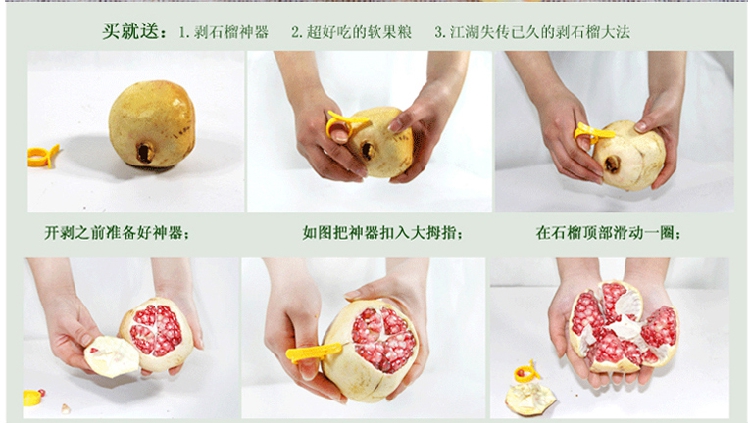 买就送：1. 剥石榴神器　2. 超好吃的软果粮　3. 江湖失传已久的剥石榴大法

开剥之前准备好神器；

如图把神器扣入大拇指；

在石榴顶部滑动一圈；