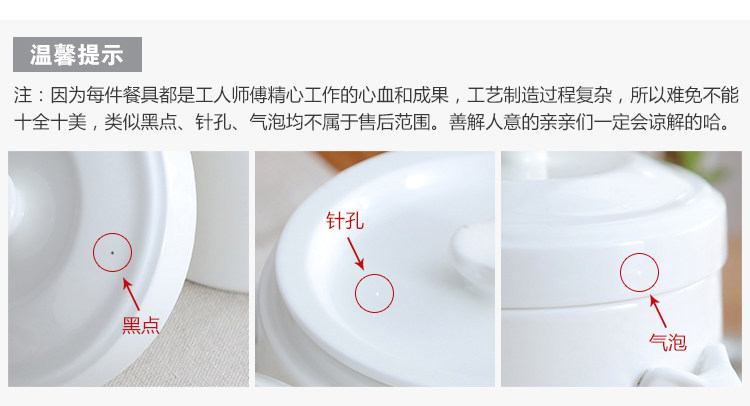 温馨提示

注：因为每件餐具都是工人师傅精心工作的心血和成果，工艺制造过程复杂，所以难免不能十全十美，类似黑点、针孔、气泡均不属于售后范围。善解人意的亲亲们一定会谅解的哈。

黑点

针孔

气泡