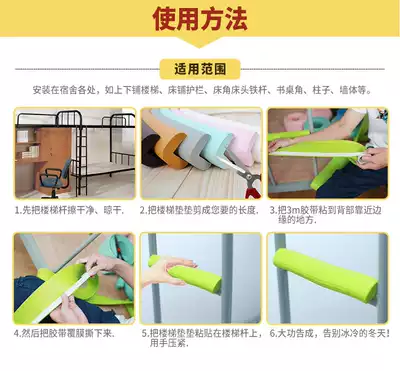 使用方法

适用范围

安装在宿舍各处，如上下铺楼梯、床铺护栏、床角床头铁杆、书桌角、柱子、墙体等。

1.先把楼梯杆擦干净、晾干.

2.把楼梯垫垫剪成您要的长度.

3.把3m胶带粘到背部靠近边缘的地方.

4.然后把胶带覆膜撕下来.

5.把楼梯垫垫粘贴在楼梯杆上，用手压紧.

6.大功告成，告别冰冷的冬天!