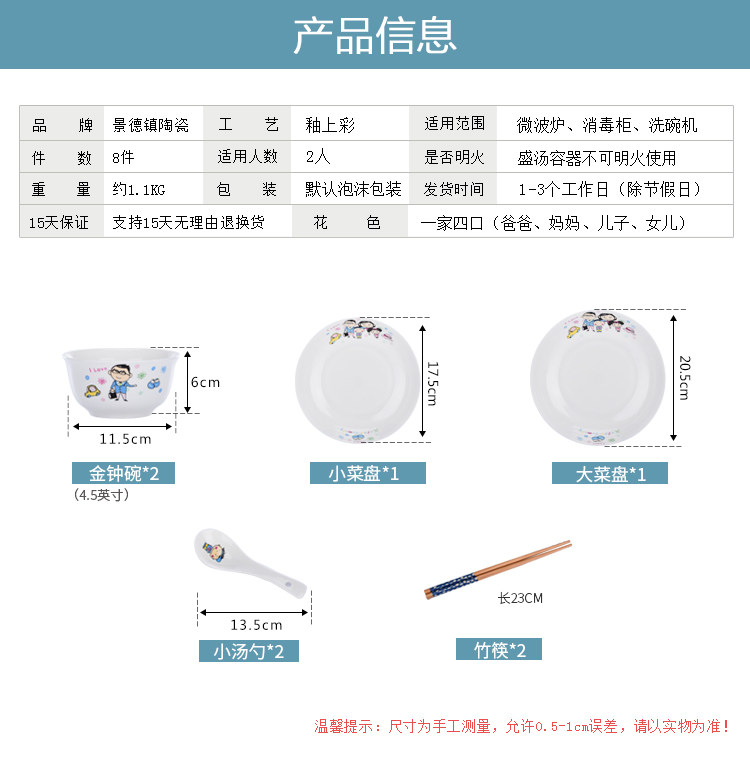 产品信息

| 品　牌 | 景德镇陶瓷 | 工　艺 | 釉上彩 | 适用范围 | 微波炉、消毒柜、洗碗机 |
|---|---|---|---|---|---|
| 件　数 | 8件 | 适用人数 | 2人 | 是否明火 | 盛汤容器不可明火使用 |
| 重　量 | 约1.1KG | 包　装 | 默认泡沫包装 | 发货时间 | 1-3个工作日（除节假日） |
| 15天保证 | 支持15天无理由退换货 | 花　色 | 一家四口（爸爸、妈妈、儿子、女儿） | | |

I Love

6cm

11.5cm

金钟碗*2

（4.5英寸）

17.5cm

小菜盘*1

20.5cm

大菜盘*1

13.5cm

小汤勺*2

长23CM

竹筷*2

温馨提示：尺寸为手工测量，允许0.5-1cm误差，请以实物为准！