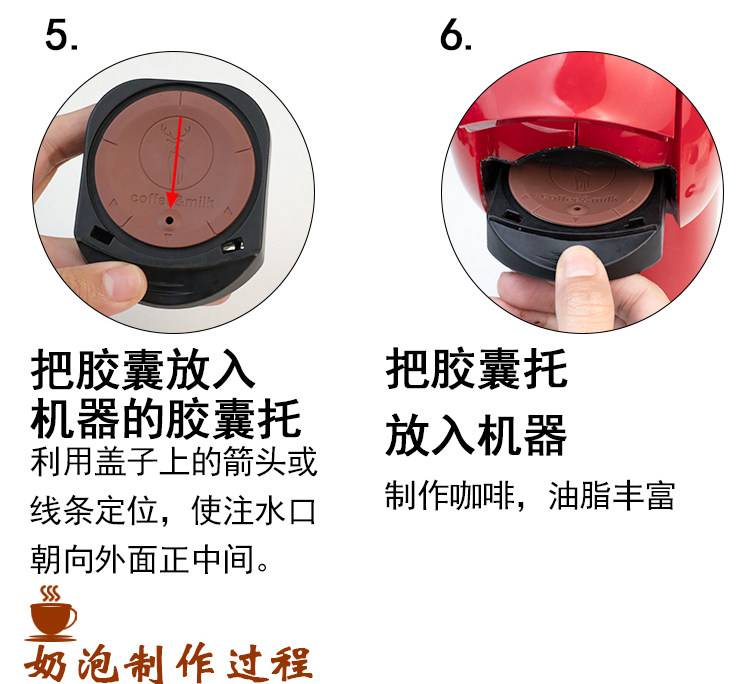 5.

coffee&milk

把胶囊放入机器的胶囊托

利用盖子上的箭头或线条定位，使注水口朝向外面正中间。

6.

coffee&milk

把胶囊托放入机器

制作咖啡，油脂丰富

奶泡制作过程