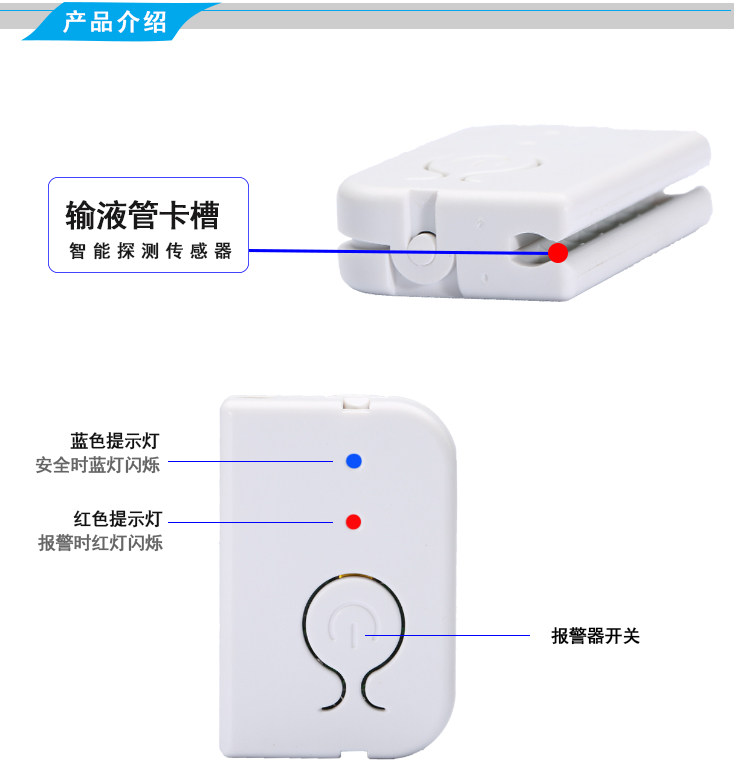 产品介绍

输液管卡槽
智能探测传感器

蓝色提示灯
安全时蓝灯闪烁

红色提示灯
报警时红灯闪烁

报警器开关