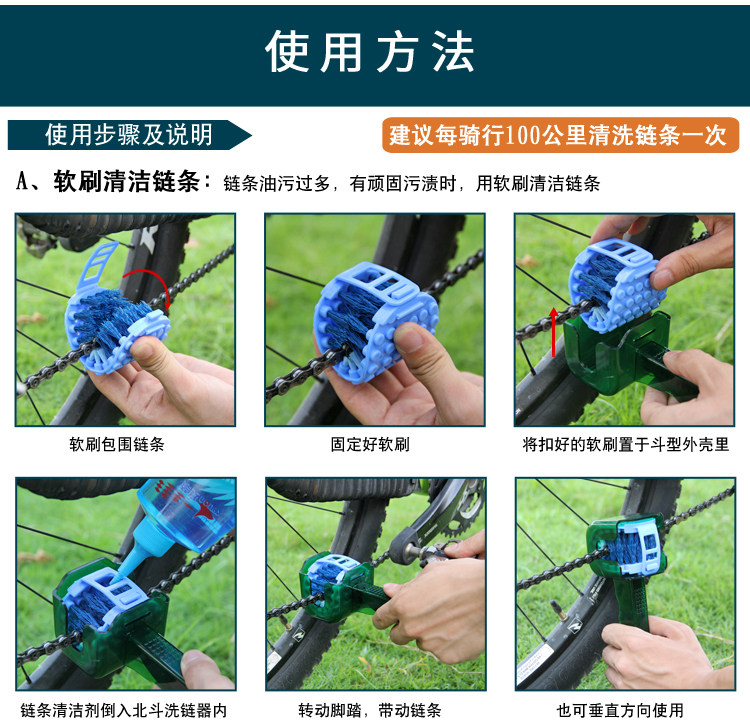 使用方法

使用步骤及说明

建议每骑行100公里清洗链条一次

A、软刷清洁链条：链条油污过多，有顽固污渍时，用软刷清洁链条

软刷包围链条

固定好软刷

将扣好的软刷置于斗型外壳里

链条清洁剂倒入北斗洗链器内

转动脚踏，带动链条

也可垂直方向使用