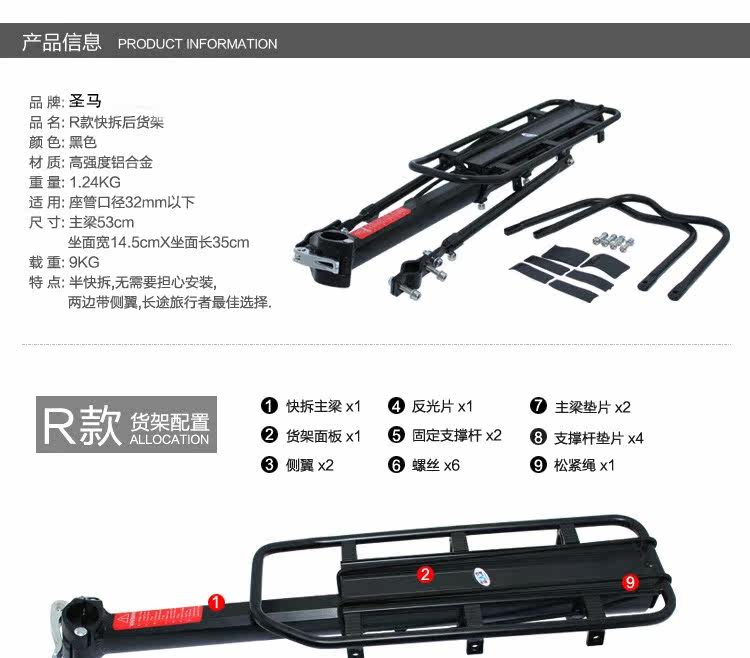 产品信息 PRODUCT INFORMATION

品 牌: 圣马
品 名: R款快拆后货架
颜 色: 黑色
材 质: 高强度铝合金
重 量: 1.24KG
适 用: 座管口径32mm以下
尺 寸: 主梁53cm
坐面宽14.5cmX坐面长35cm
载 重: 9KG
特 点: 半快拆,无需要担心安装,
两边带侧翼,长途旅行者最佳选择.

R款 货架配置 ALLOCATION

❶ 快拆主梁 x1
❷ 货架面板 x1
❸ 侧翼 x2
❹ 反光片 x1
❺ 固定支撑杆 x2
❻ 螺丝 x6
❼ 主梁垫片 x2
❽ 支撑杆垫片 x4
❾ 松紧绳 x1

1
2
9