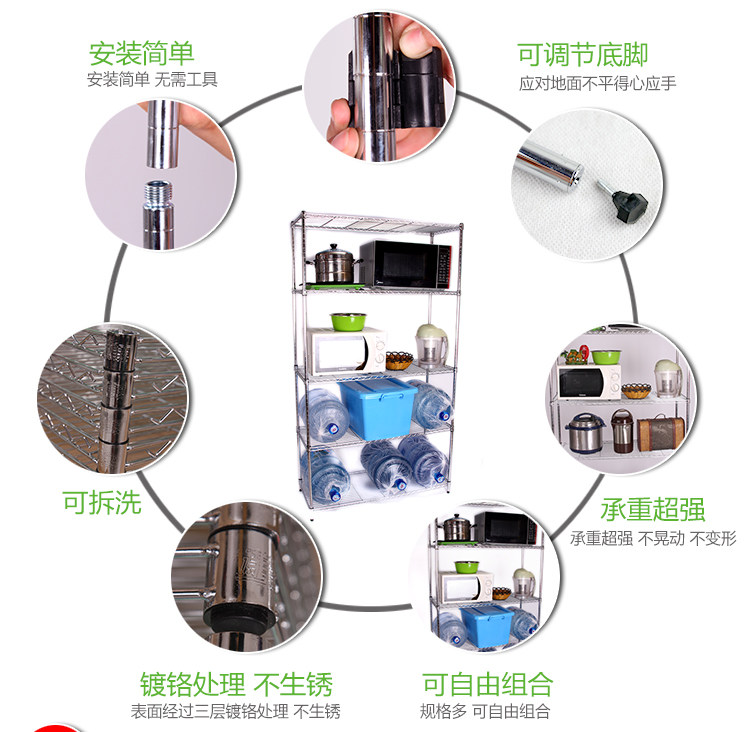 安装简单
安装简单 无需工具

可调节底脚
应对地面不平得心应手

可拆洗

承重超强
承重超强 不晃动 不变形

镀铬处理 不生锈
表面经过三层镀铬处理 不生锈

可自由组合
规格多 可自由组合