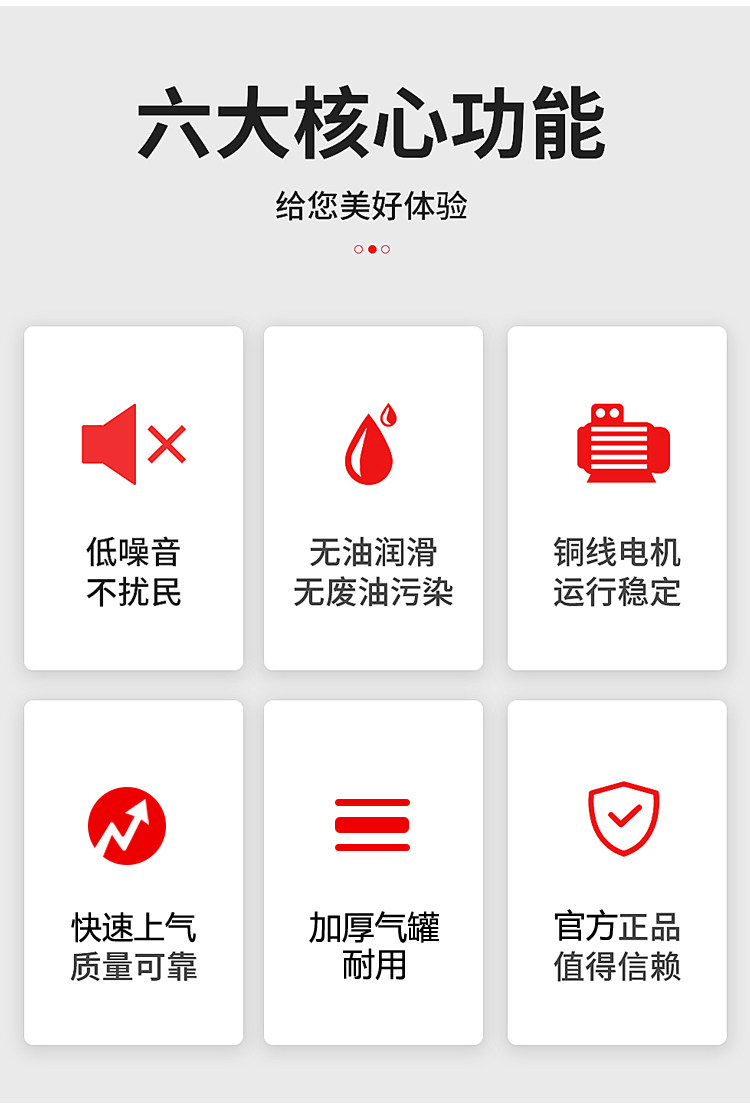 六大核心功能

给您美好体验

低噪音
不扰民

无油润滑
无废油污染

铜线电机
运行稳定

快速上气
质量可靠

加厚气罐
耐用

官方正品
值得信赖