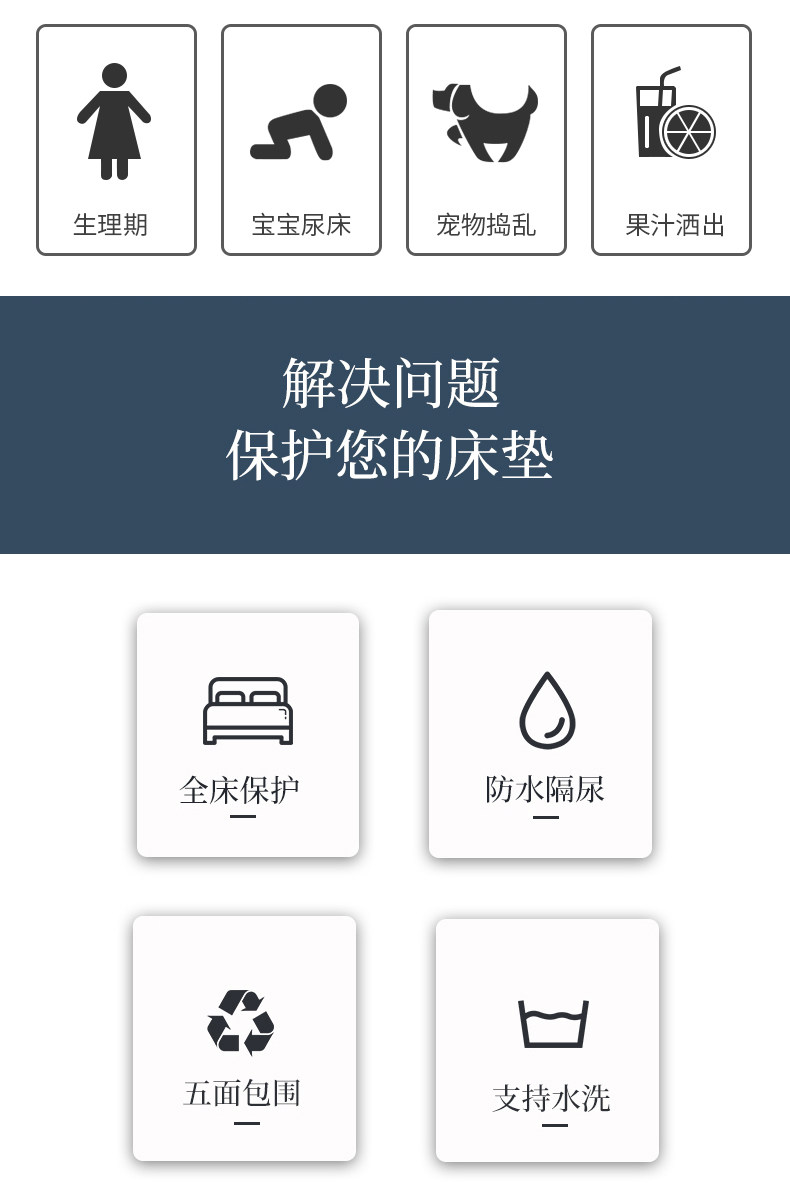 生理期

宝宝尿床

宠物捣乱

果汁洒出

解决问题
保护您的床垫

全床保护

防水隔尿

五面包围

支持水洗