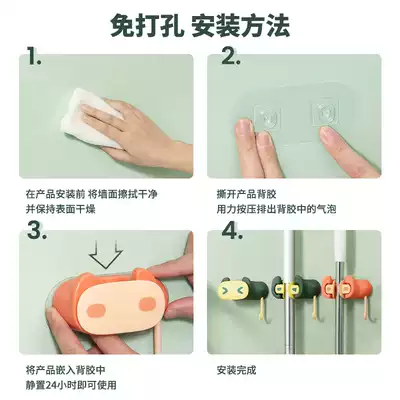 免打孔 安装方法

1.

在产品安装前 将墙面擦拭干净
并保持表面干燥

2.

撕开产品背胶
用力按压排出背胶中的气泡

3.

将产品嵌入背胶中
静置24小时即可使用

4.

安装完成