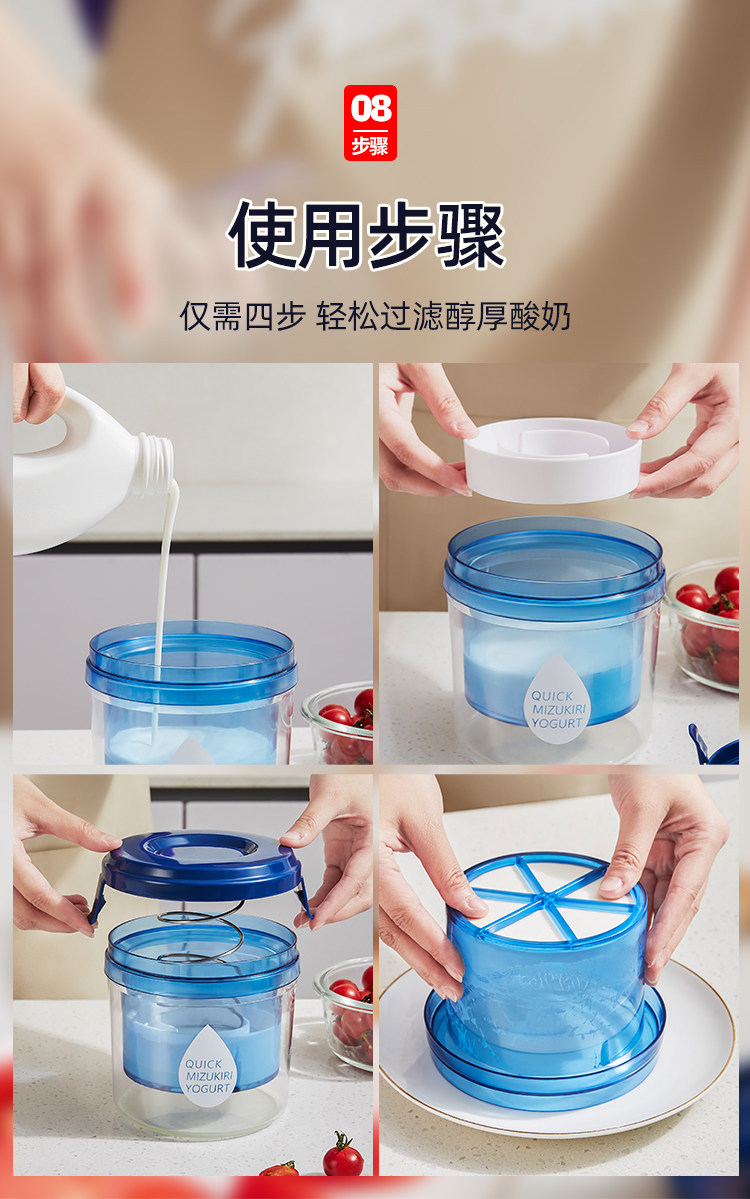 08
步骤

使用步骤

仅需四步 轻松过滤醇厚酸奶

QUICK MIZUKIRI YOGURT

QUICK MIZUKIRI YOGURT