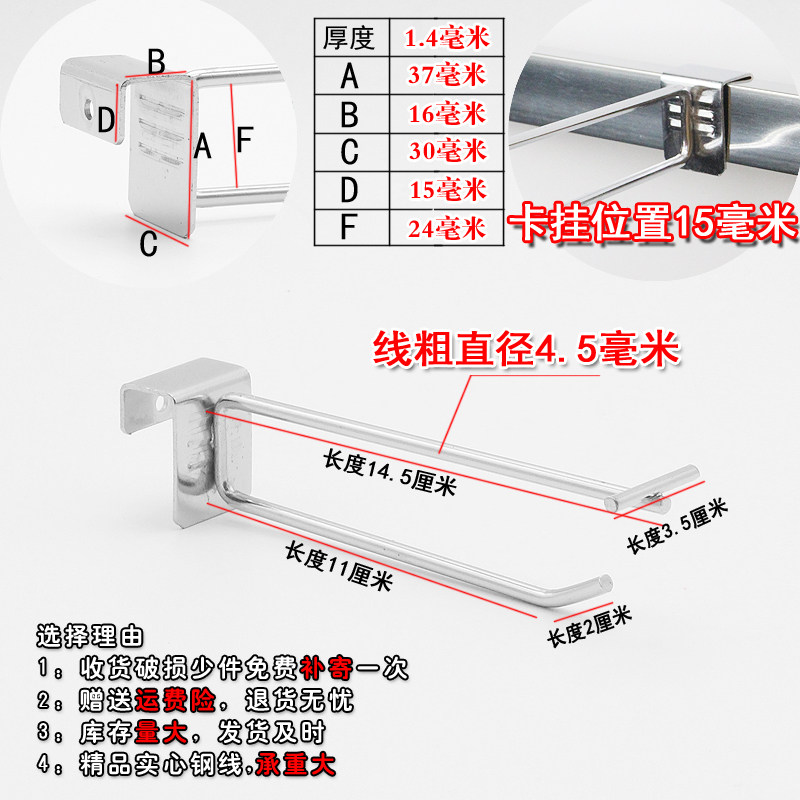 B
D
A
F
C

| 厚度 | 1.4毫米 |
|---|---|
| A | 37毫米 |
| B | 16毫米 |
| C | 30毫米 |
| D | 15毫米 |
| F | 24毫米 |

卡挂位置15毫米

线粗直径4.5毫米

长度14.5厘米

长度3.5厘米

长度11厘米

长度2厘米

选择理由
1：收货破损少件免费补寄一次
2：赠送运费险，退货无忧
3：库存量大，发货及时
4：精品实心钢线，承重大