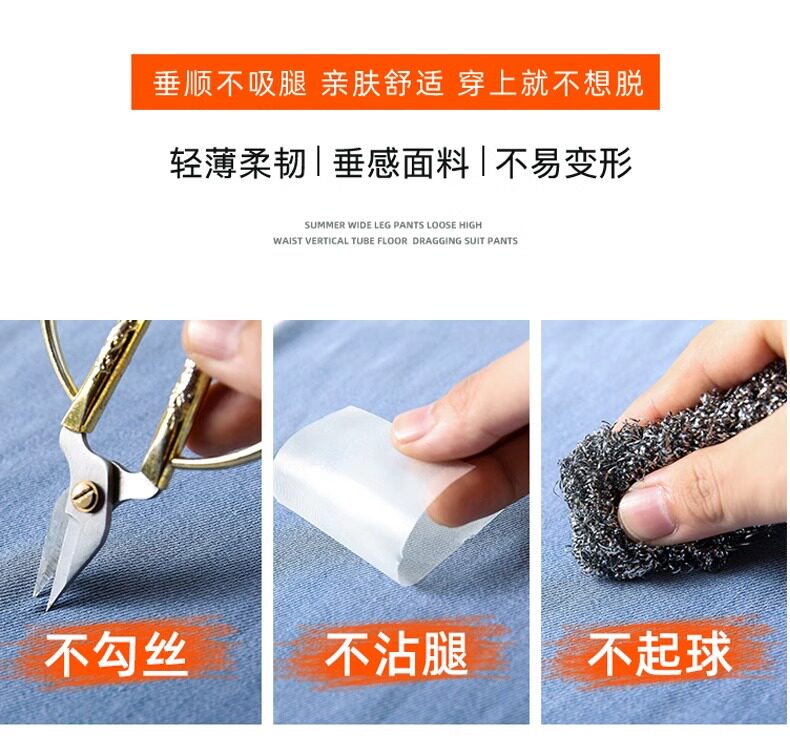 垂顺不吸腿 亲肤舒适 穿上就不想脱

轻薄柔韧 | 垂感面料 | 不易变形

SUMMER WIDE LEG PANTS LOOSE HIGH WAIST VERTICAL TUBE FLOOR DRAGGING SUIT PANTS

不勾丝

不沾腿

不起球