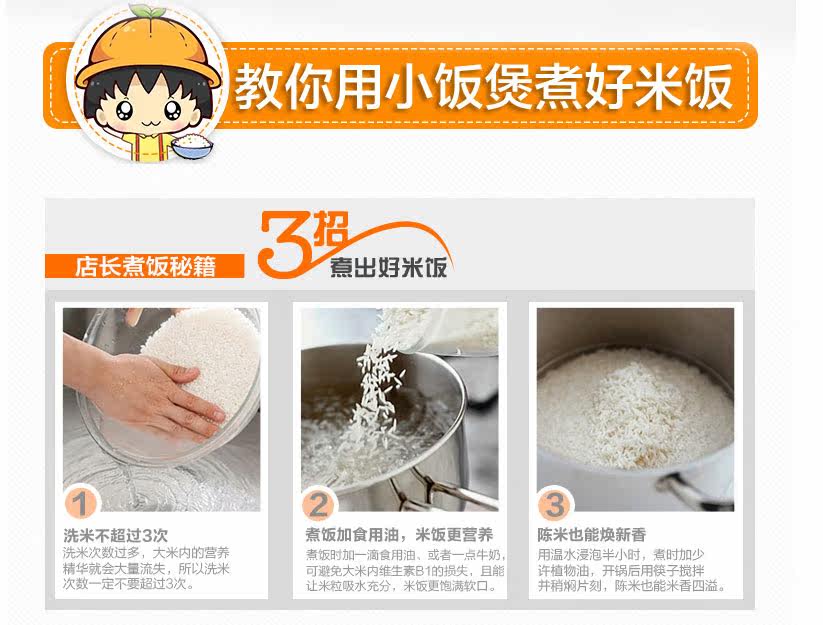 教你用小饭煲煮好米饭

店长煮饭秘籍

3招 煮出好米饭

1
洗米不超过3次
洗米次数过多，大米内的营养精华就会大量流失，所以洗米次数一定不要超过3次。

2
煮饭加食用油，米饭更营养
煮饭时加一滴食用油、或者一点牛奶，可避免大米内维生素B1的损失，且能让米粒吸水充分，米饭更饱满软口。

3
陈米也能焕新香
用温水浸泡半小时，煮时加少许植物油，开锅后用筷子搅拌并稍焖片刻，陈米也能米香四溢。