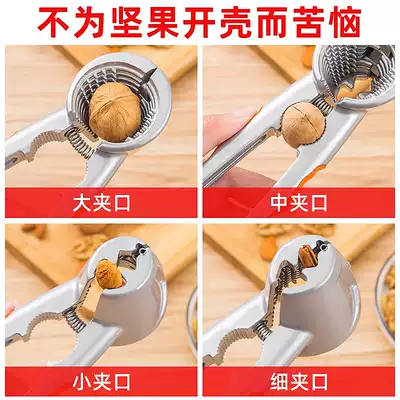 不为坚果开壳而苦恼

大夹口

中夹口

小夹口

细夹口