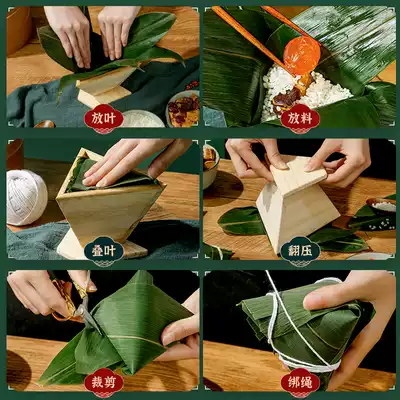 放叶

放料

叠叶

翻压

裁剪

绑绳