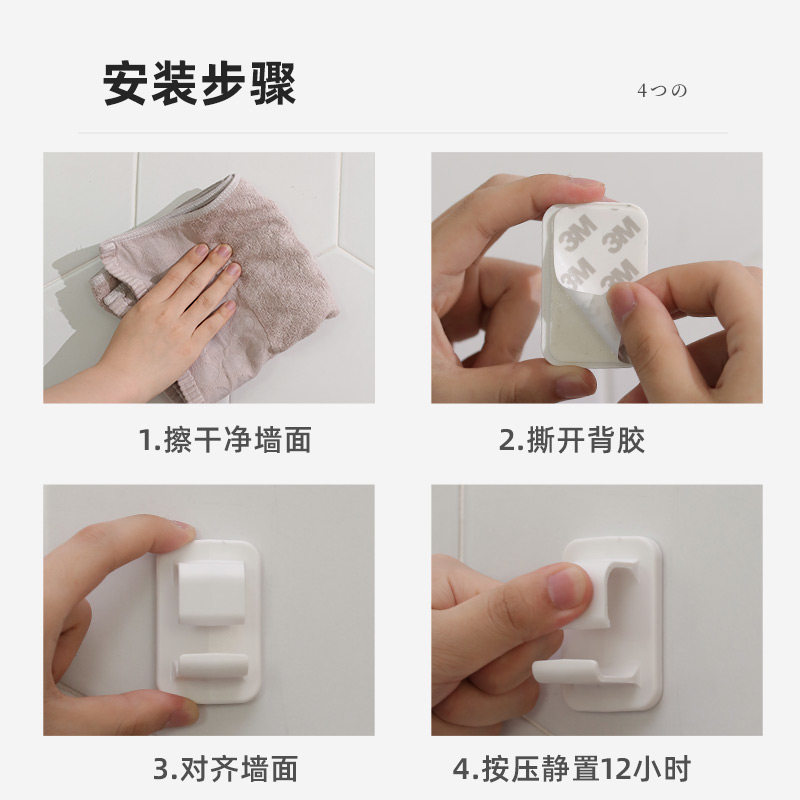 安装步骤

4つの

3M 3M
3M 3M

1.擦干净墙面

2.撕开背胶

3.对齐墙面

4.按压静置12小时