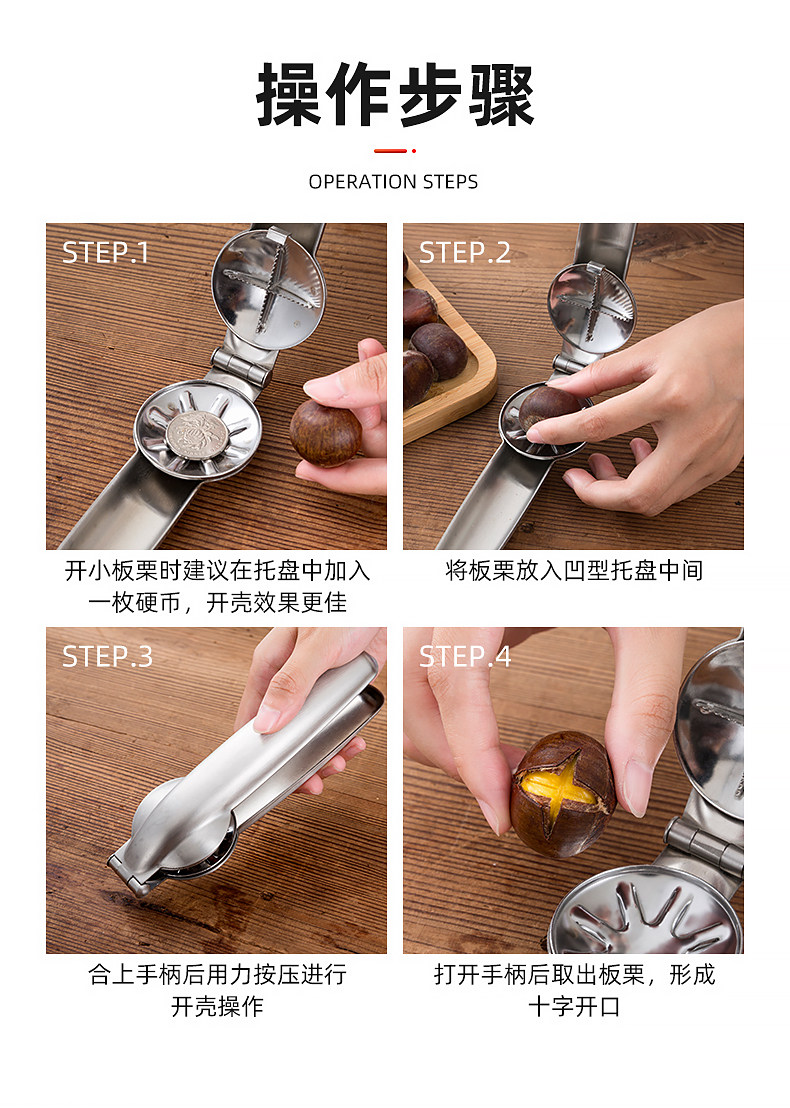 操作步骤

OPERATION STEPS

STEP.1

开小板栗时建议在托盘中加入一枚硬币，开壳效果更佳

STEP.2

将板栗放入凹型托盘中间

STEP.3

合上手柄后用力按压进行开壳操作

STEP.4

打开手柄后取出板栗，形成十字开口