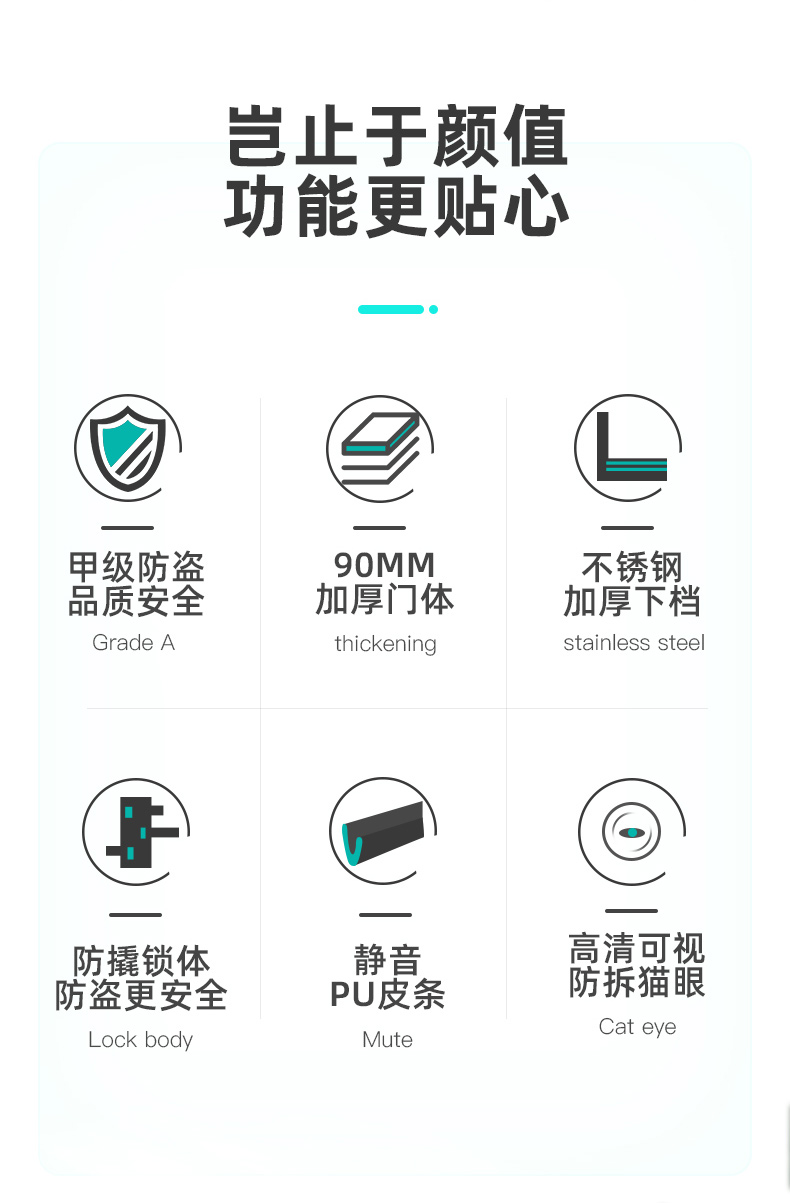 岂止于颜值
功能更贴心

甲级防盗
品质安全
Grade A

90MM
加厚门体
thickening

不锈钢
加厚下档
stainless steel

防撬锁体
防盗更安全
Lock body

静音
PU皮条
Mute

高清可视
防拆猫眼
Cat eye