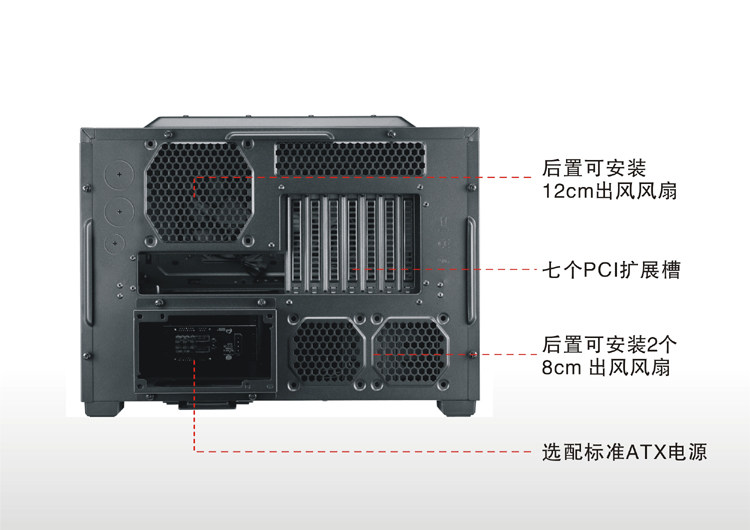 后置可安装
12cm出风风扇

七个PCI扩展槽

后置可安装2个
8cm 出风风扇

选配标准ATX电源