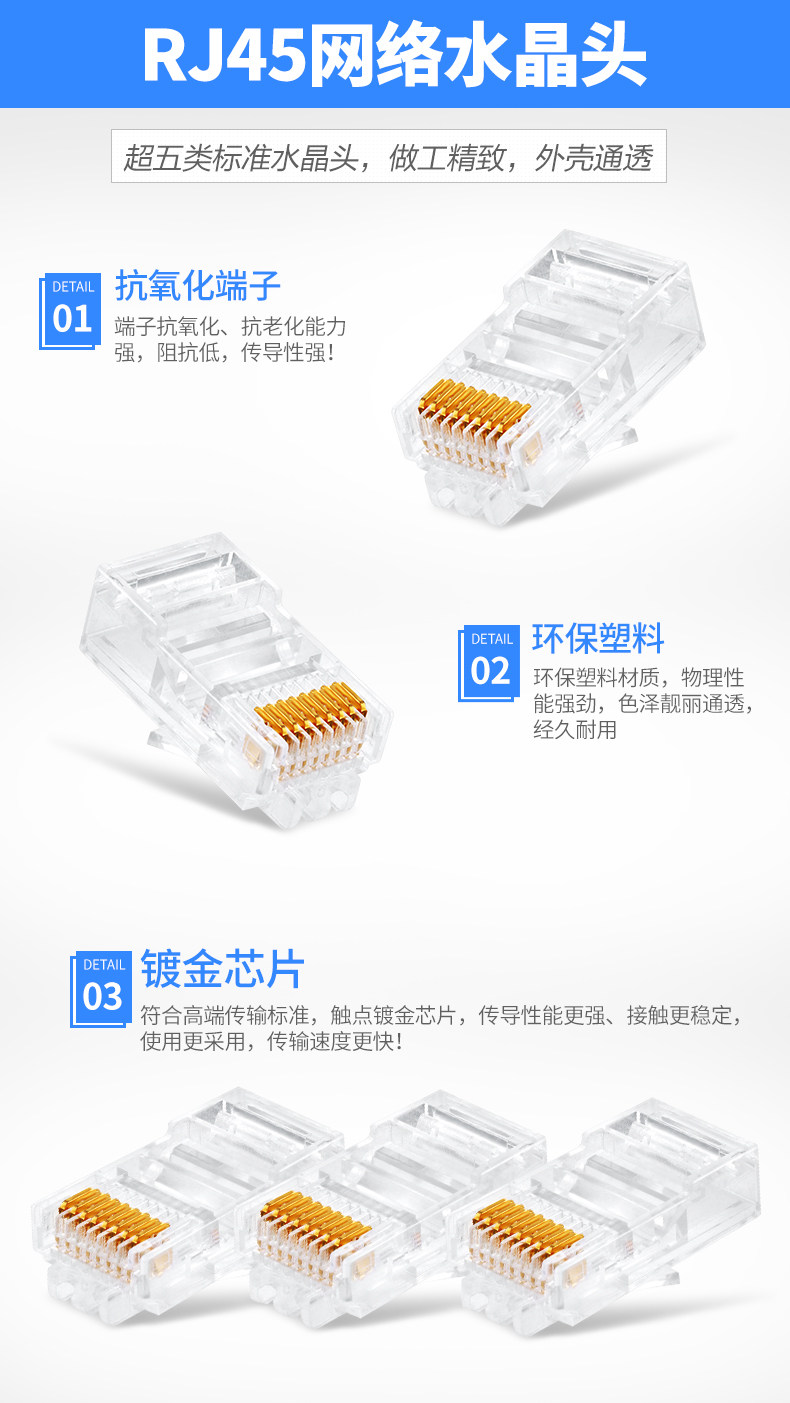 RJ45网络水晶头

超五类标准水晶头，做工精致，外壳通透

DETAIL
01
抗氧化端子
端子抗氧化、抗老化能力强，阻抗低，传导性强！

DETAIL
02
环保塑料
环保塑料材质，物理性能强劲，色泽靓丽通透，经久耐用

DETAIL
03
镀金芯片
符合高端传输标准，触点镀金芯片，传导性能更强、接触更稳定，使用更采用，传输速度更快！