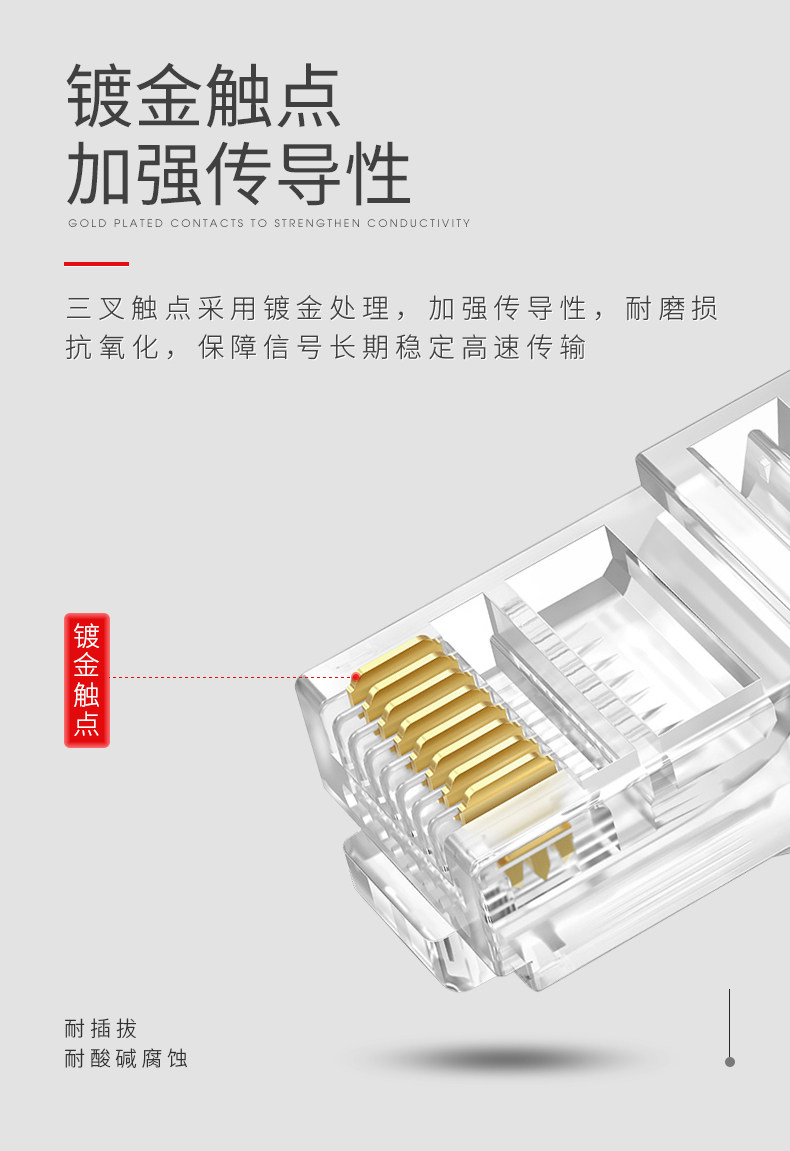 镀金触点
加强传导性

GOLD PLATED CONTACTS TO STRENGTHEN CONDUCTIVITY

三叉触点采用镀金处理，加强传导性，耐磨损抗氧化，保障信号长期稳定高速传输

镀金触点

耐插拔
耐酸碱腐蚀