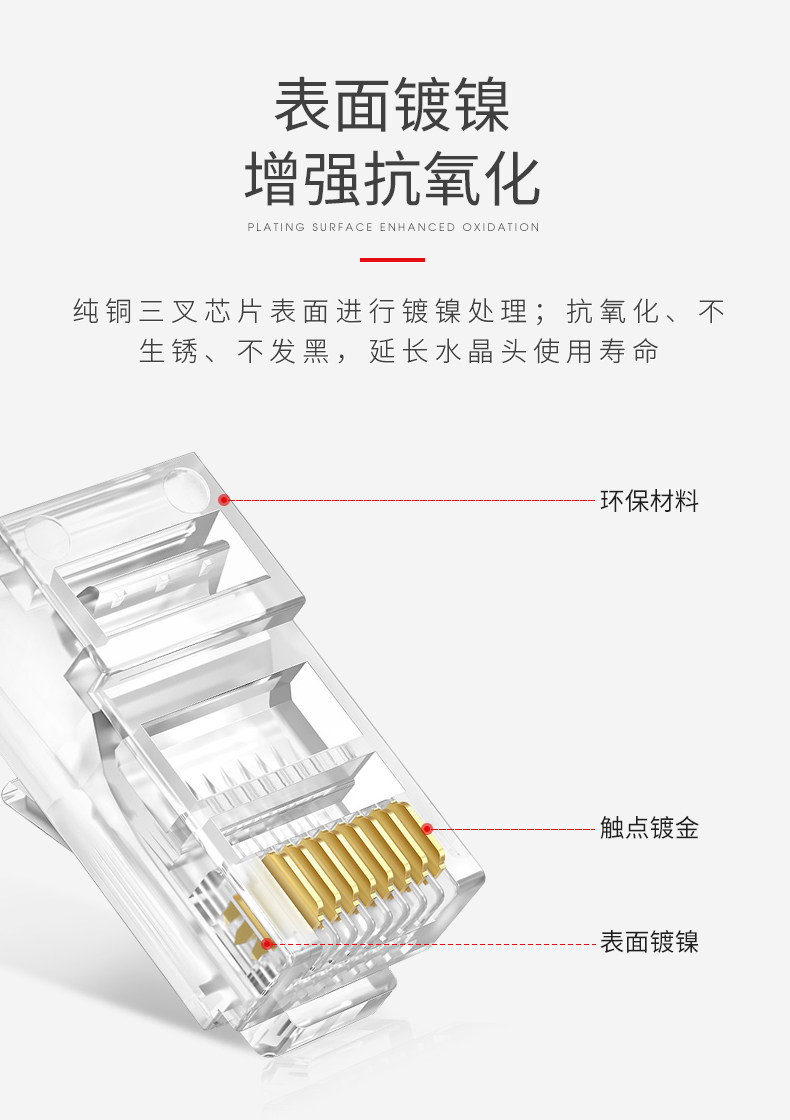 表面镀镍
增强抗氧化
PLATING SURFACE ENHANCED OXIDATION

纯铜三叉芯片表面进行镀镍处理；抗氧化、不生锈、不发黑，延长水晶头使用寿命

环保材料

触点镀金

表面镀镍